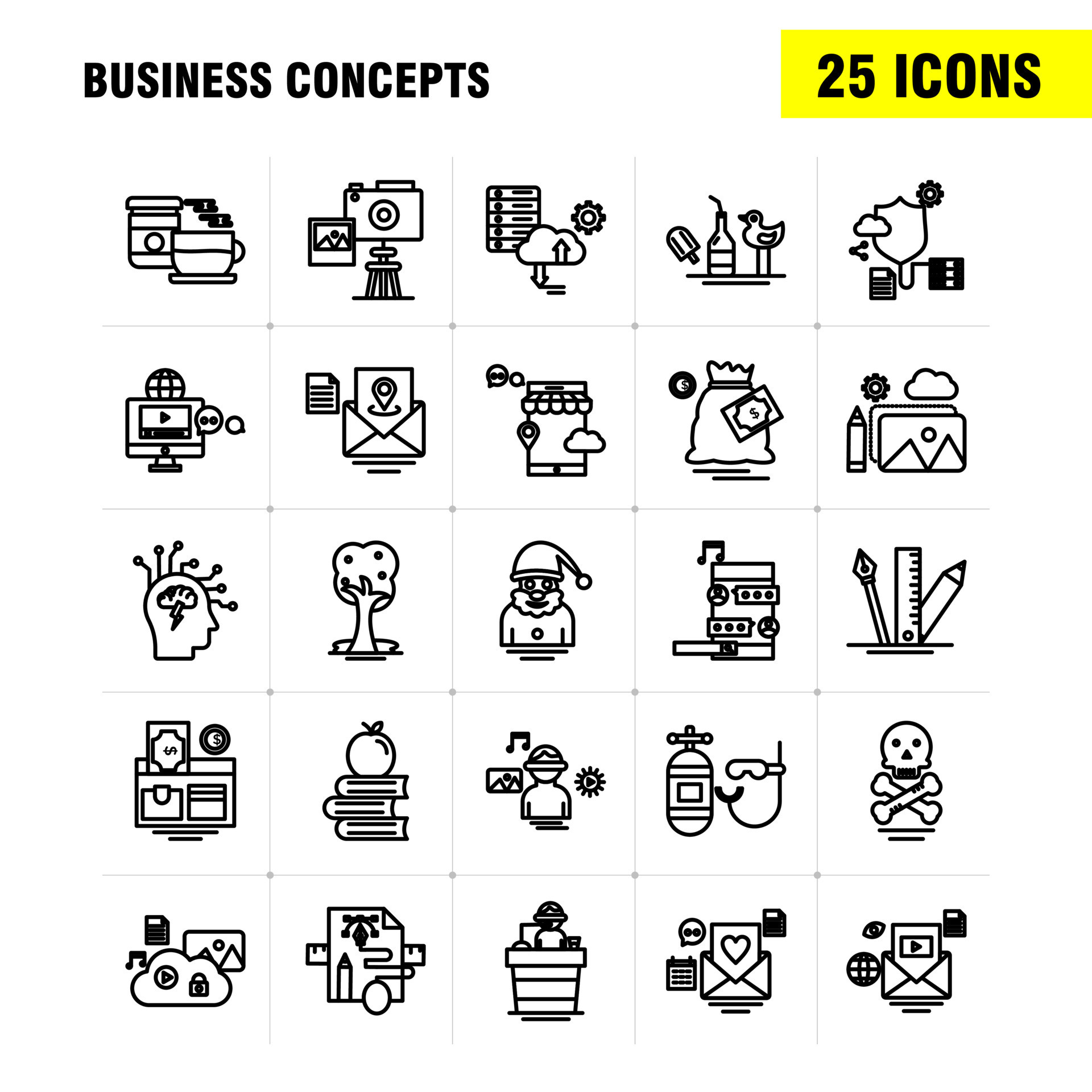 BUSINESS CONCEPTS

25 ICONS