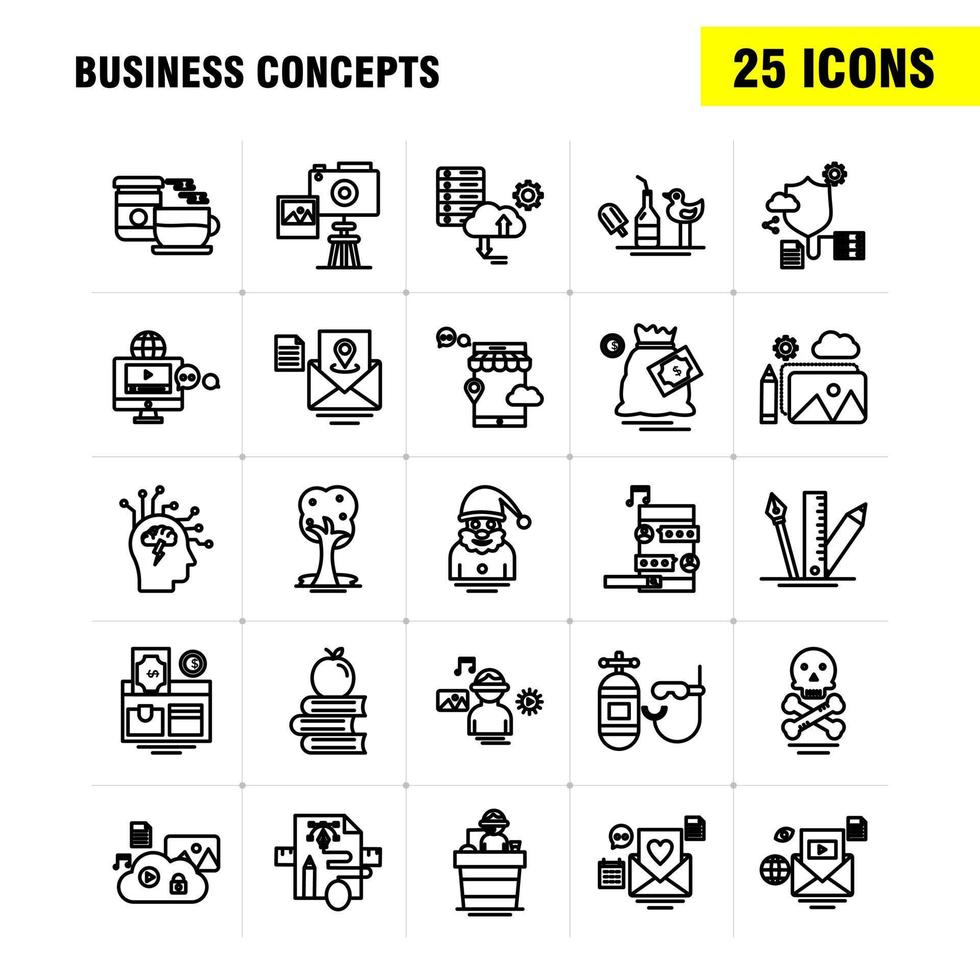 BUSINESS CONCEPTS

25 ICONS