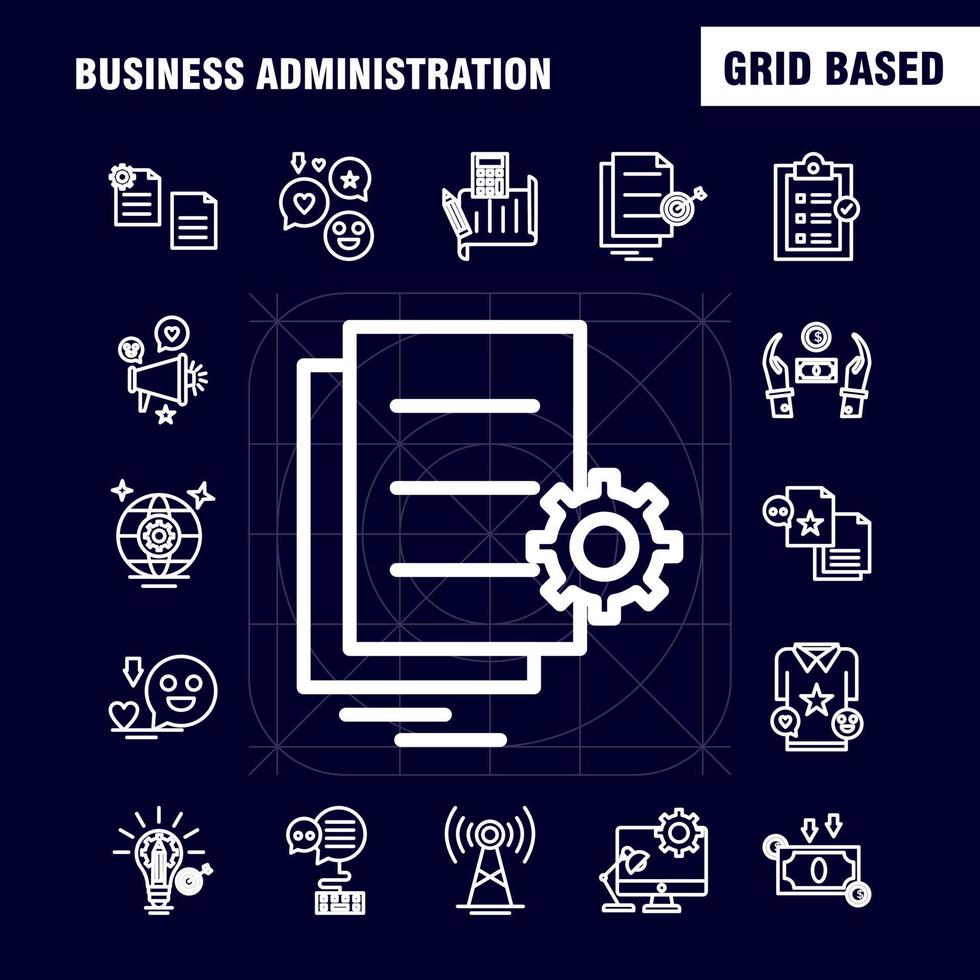 BUSINESS ADMINISTRATION

GRID BASED