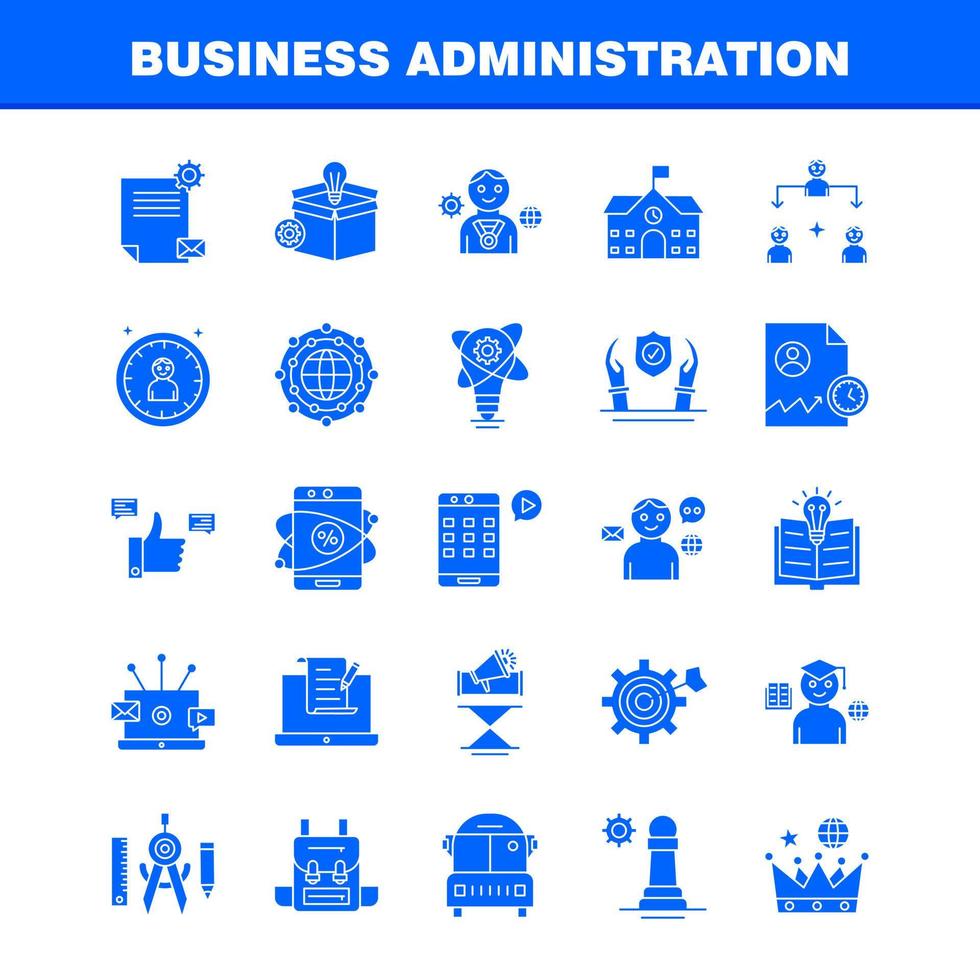 BUSINESS ADMINISTRATION

%