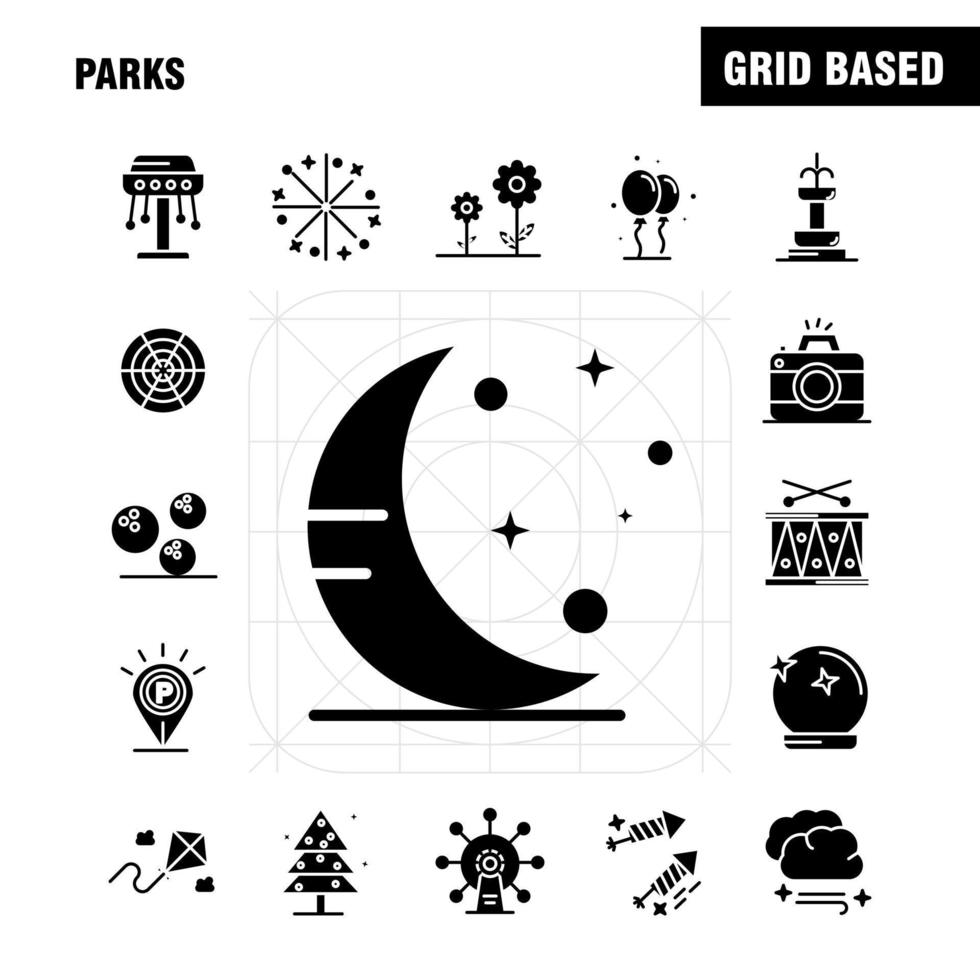 PARKS

GRID BASED

P