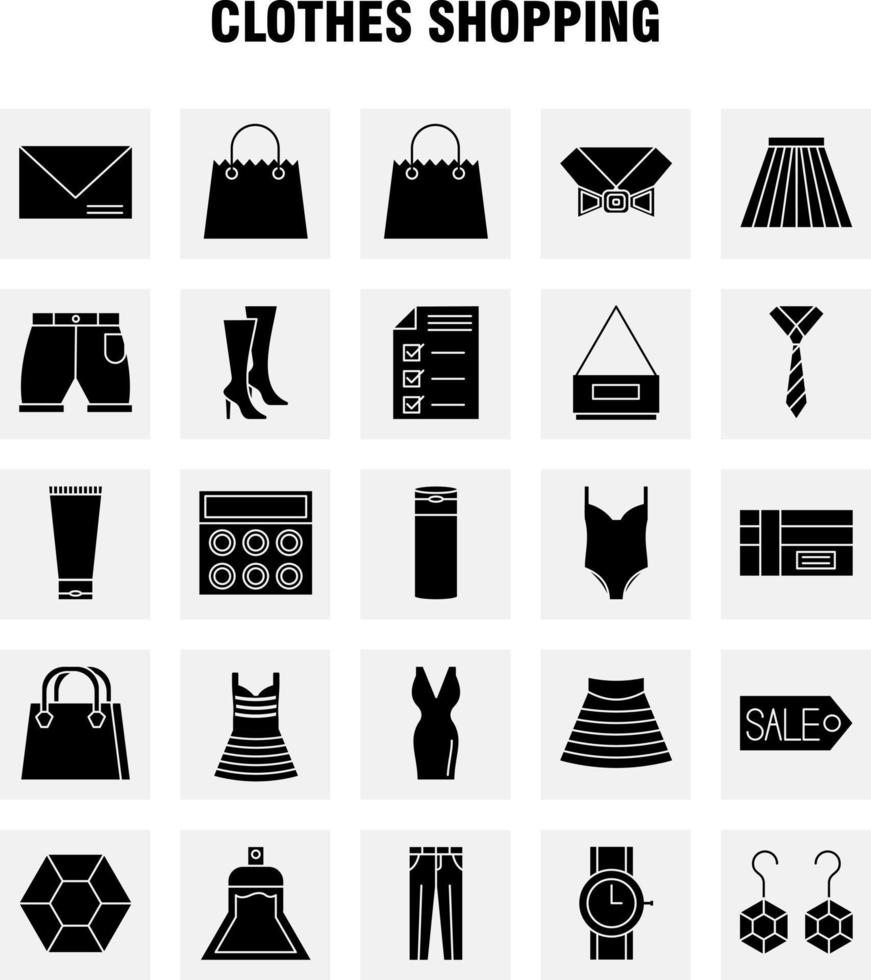 CLOTHES SHOPPING

SALE