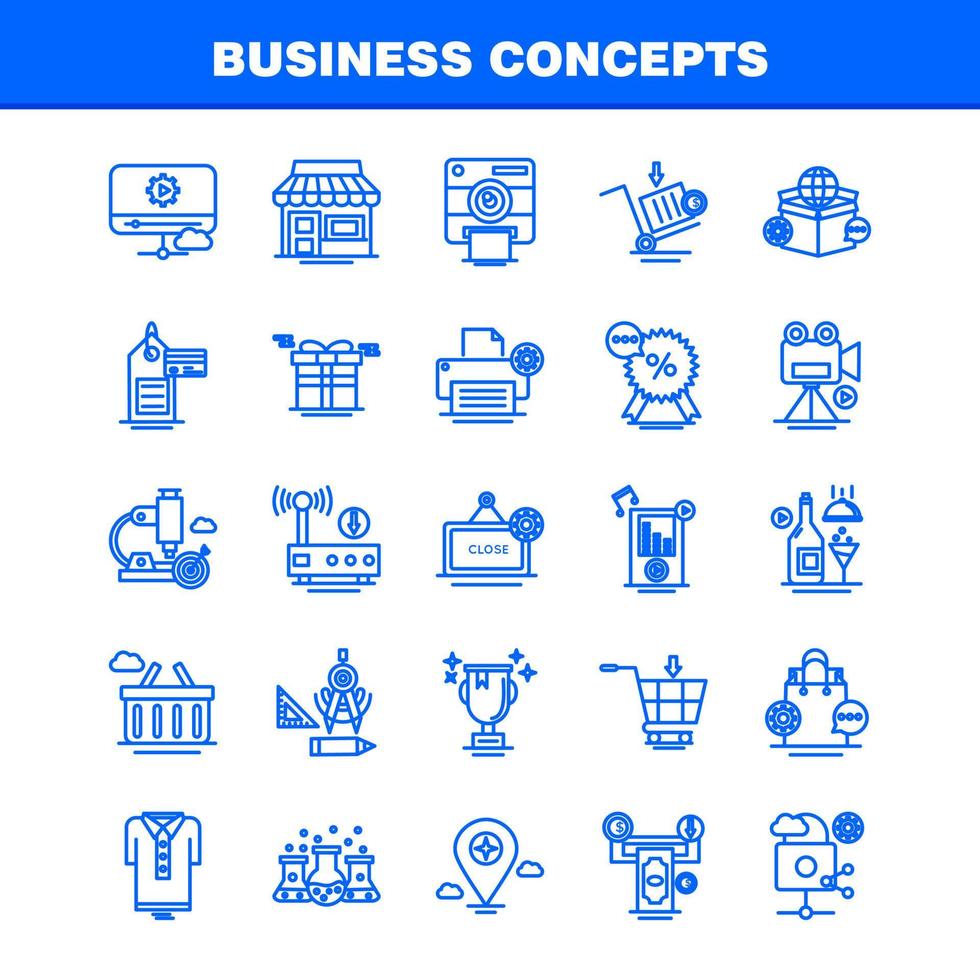 BUSINESS CONCEPTS

%

CLOSE