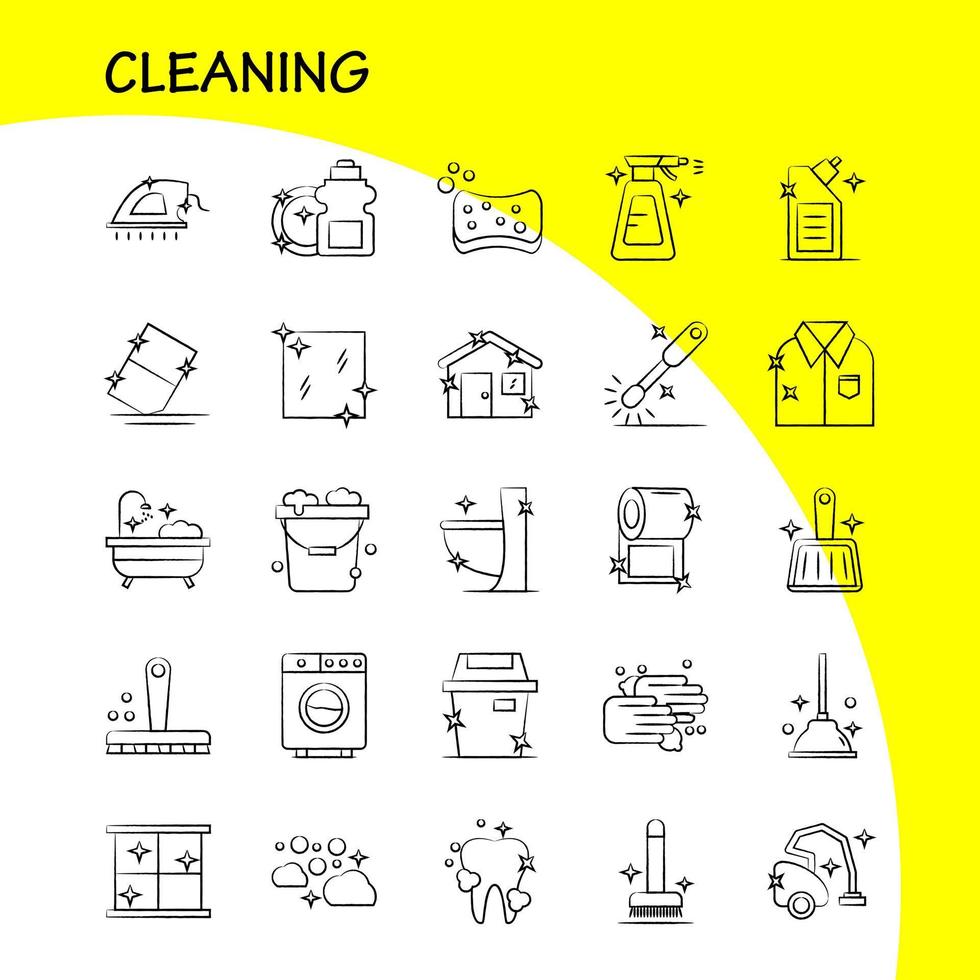 CLEANING