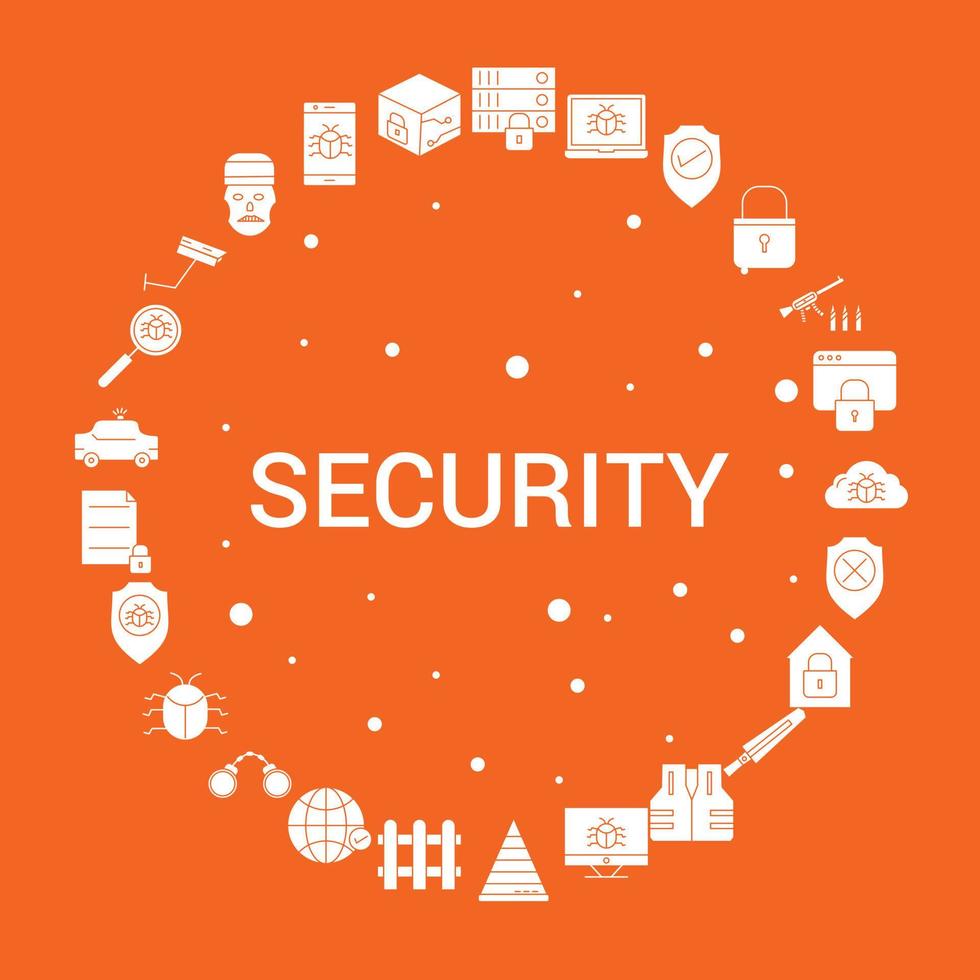 SECURITY