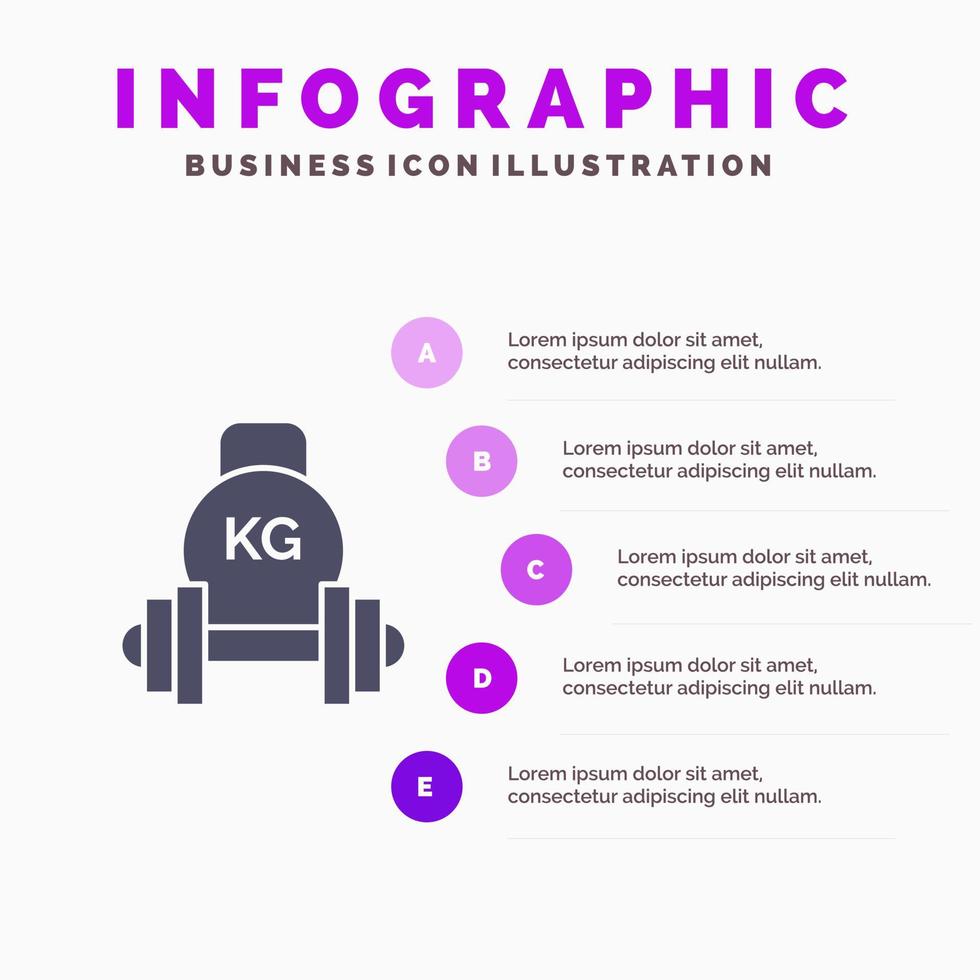 INFOGRAPHIC
BUSINESS ICON ILLUSTRATION

KG

A
Lorem ipsum dolor sit amet, consectetur adipiscing elit nullam.

B
Lorem ipsum dolor sit amet, consectetur adipiscing elit nullam.

C
Lorem ipsum dolor sit amet, consectetur adipiscing elit nullam.

D
Lorem ipsum dolor sit amet, consectetur adipiscing elit nullam.

E
Lorem ipsum dolor sit amet, consectetur adipiscing elit nullam.