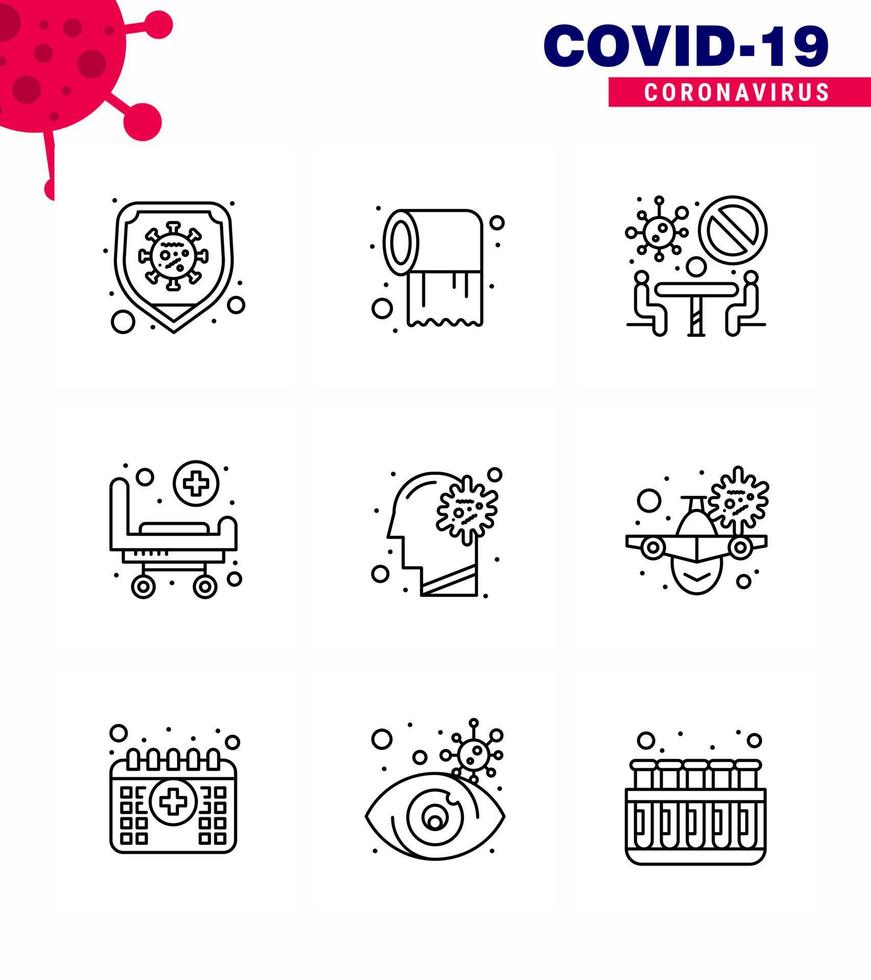 COVID-19
CORONAVIRUS