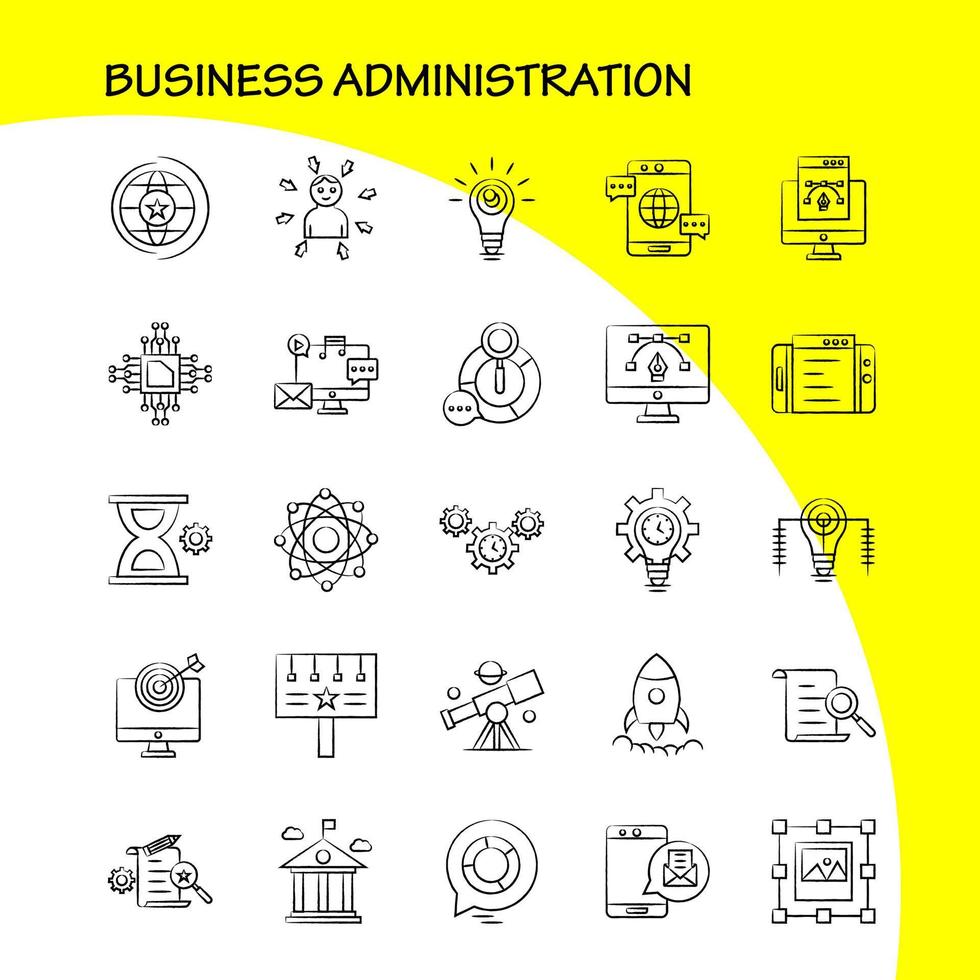 BUSINESS ADMINISTRATION