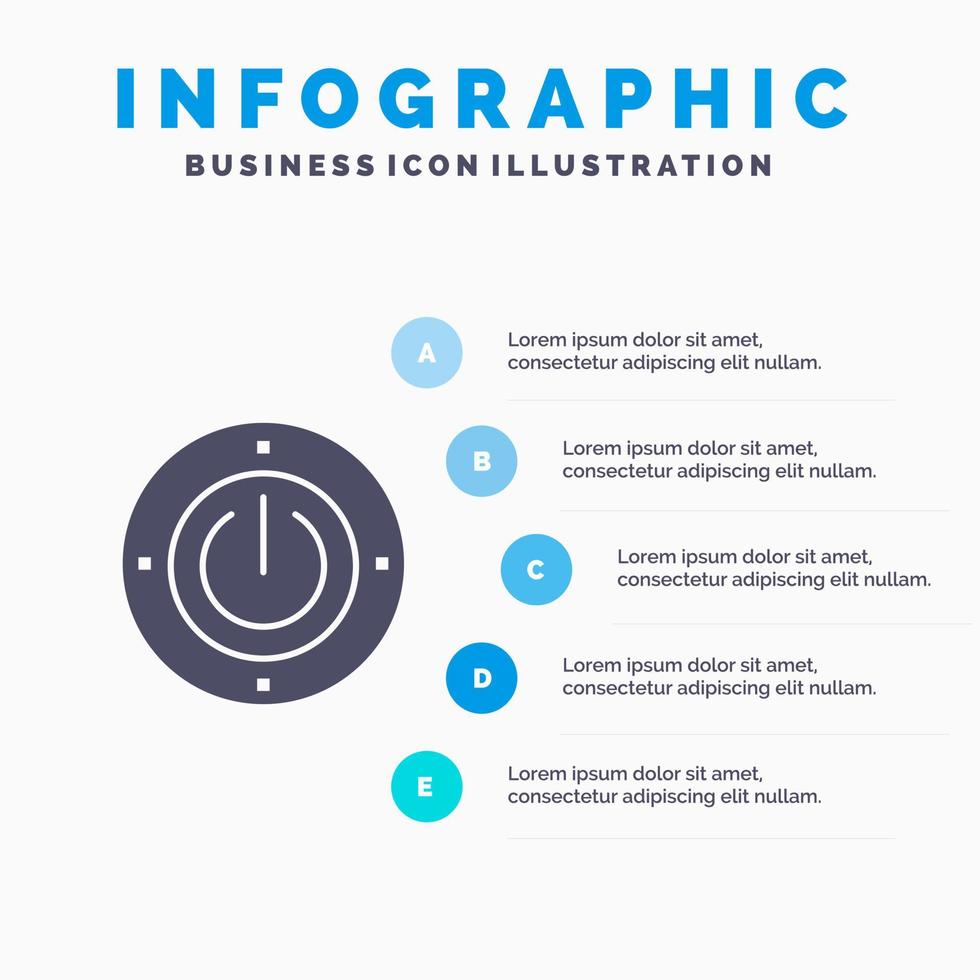 INFOGRAPHIC
BUSINESS ICON ILLUSTRATION

A
Lorem ipsum dolor sit amet, consectetur adipiscing elit nullam.

B
Lorem ipsum dolor sit amet, consectetur adipiscing elit nullam.

C
Lorem ipsum dolor sit amet, consectetur adipiscing elit nullam.

D
Lorem ipsum dolor sit amet, consectetur adipiscing elit nullam.

E
Lorem ipsum dolor sit amet, consectetur adipiscing elit nullam.