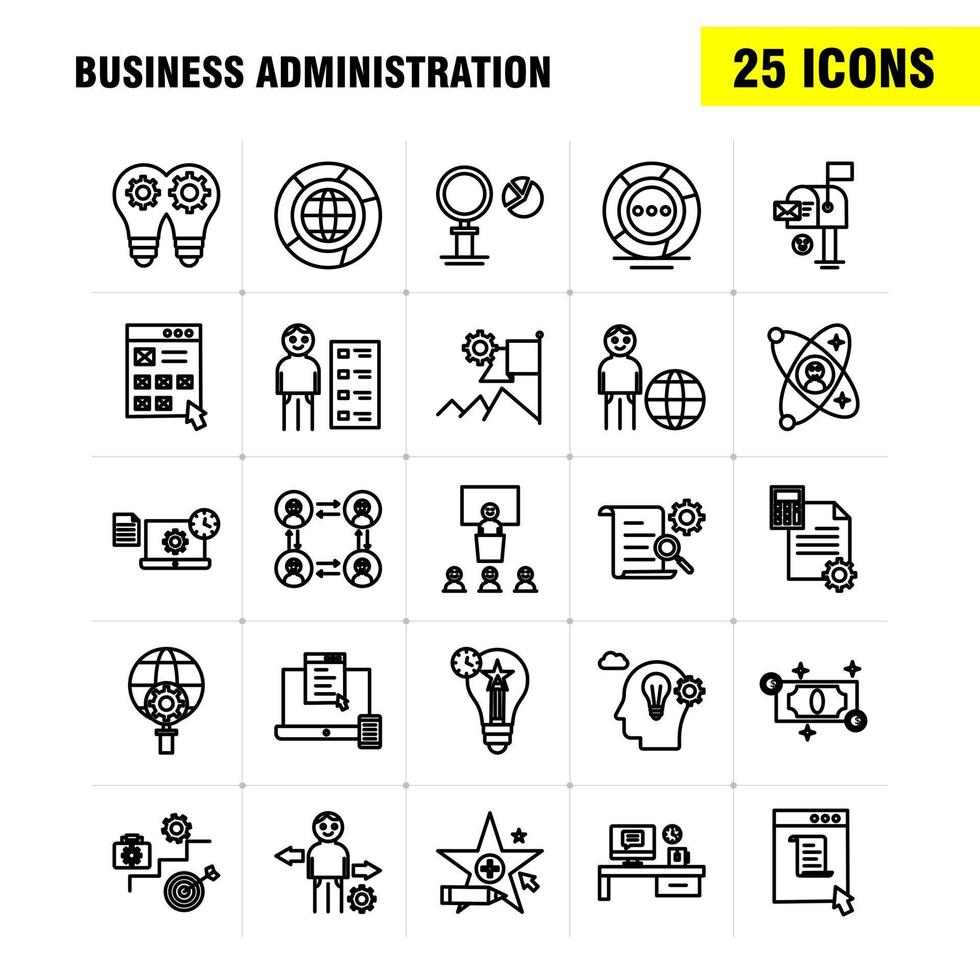 BUSINESS ADMINISTRATION

25 ICONS