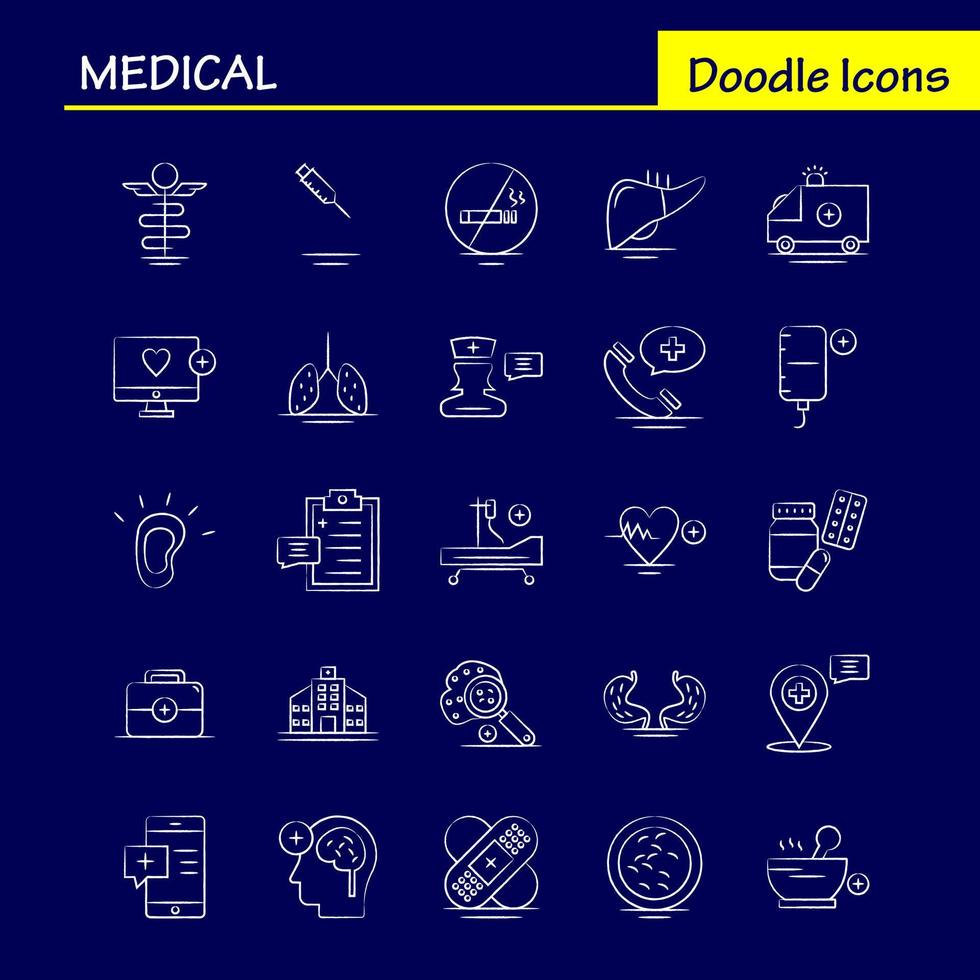 MEDICAL

Doodle Icons