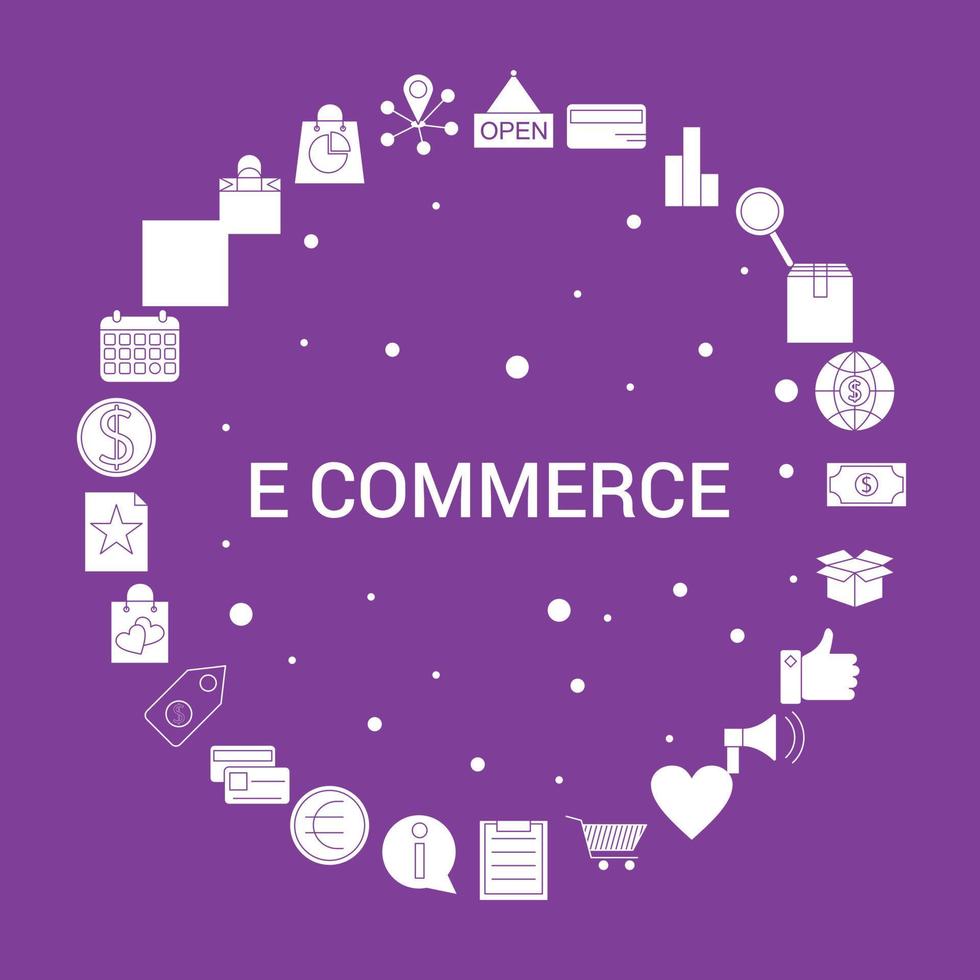 OPEN

E COMMERCE