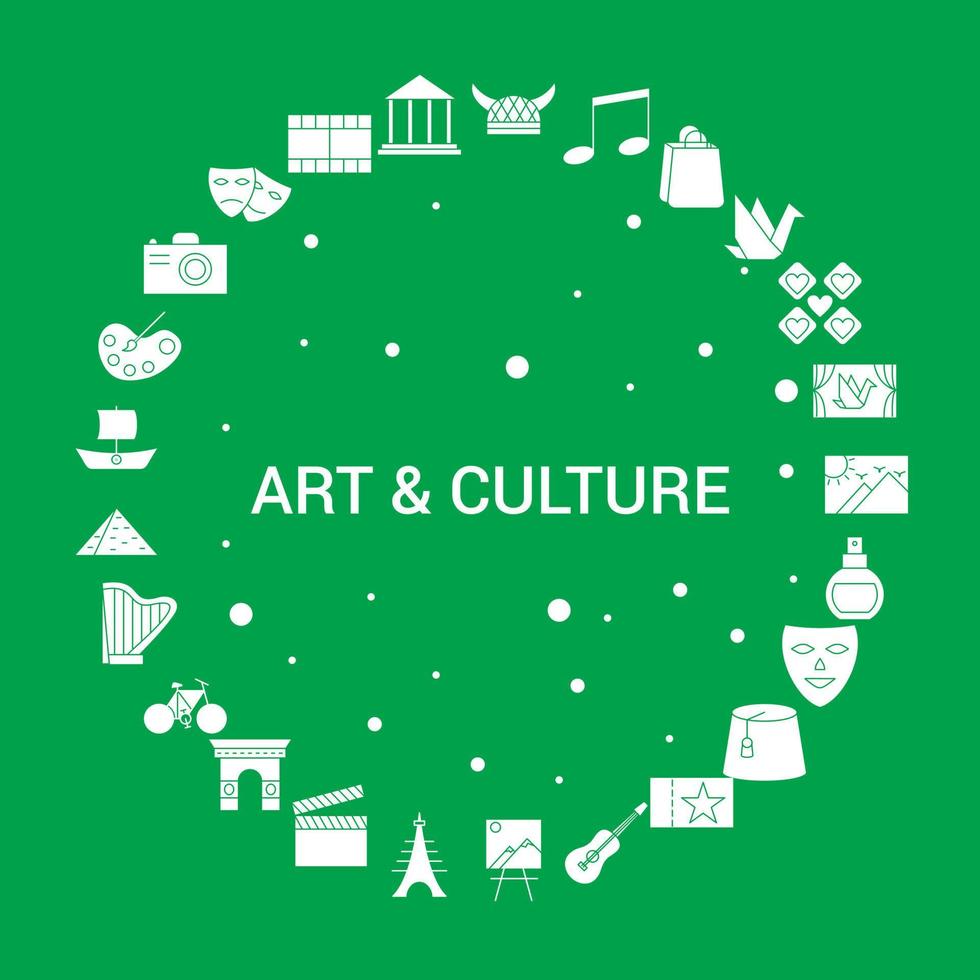 ART & CULTURE