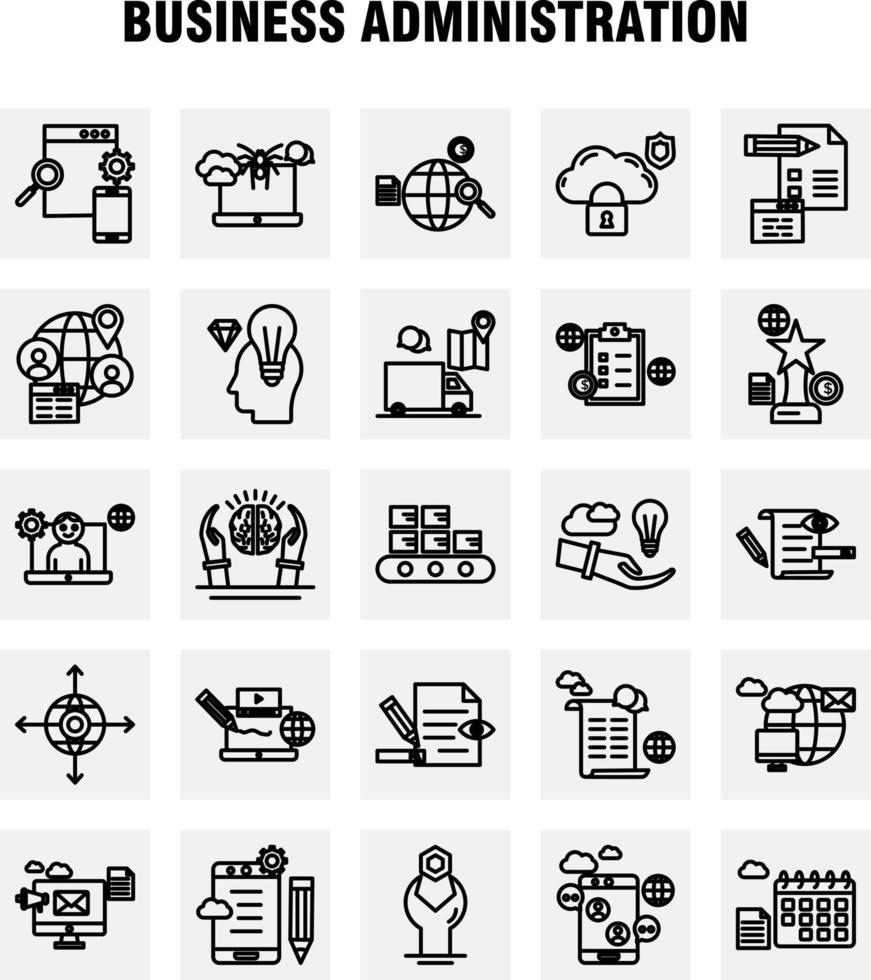 BUSINESS ADMINISTRATION