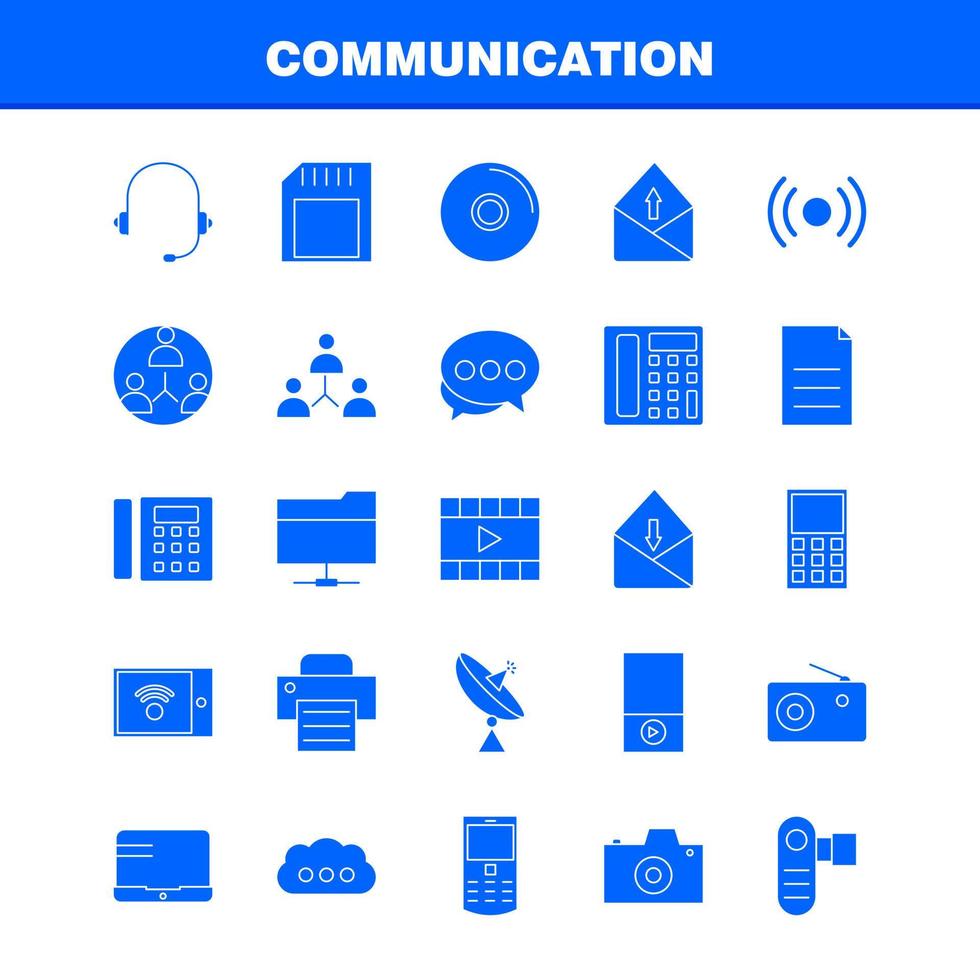 COMMUNICATION