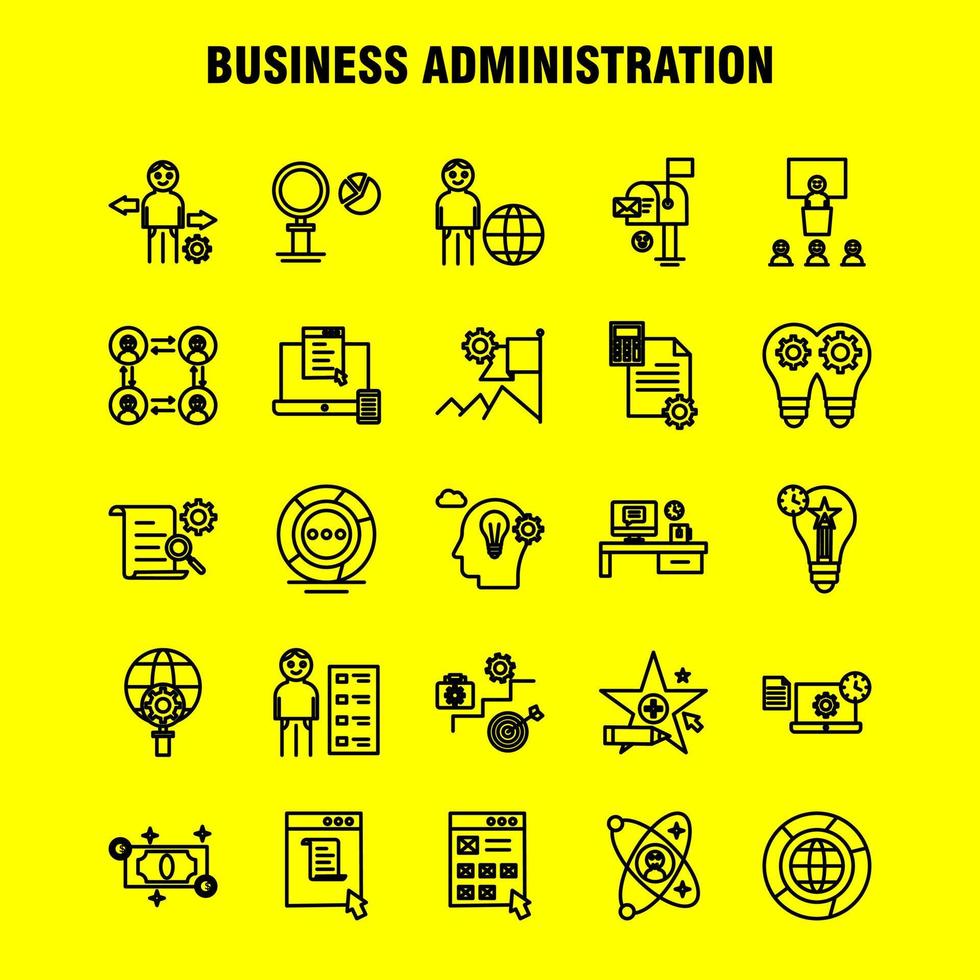 BUSINESS ADMINISTRATION