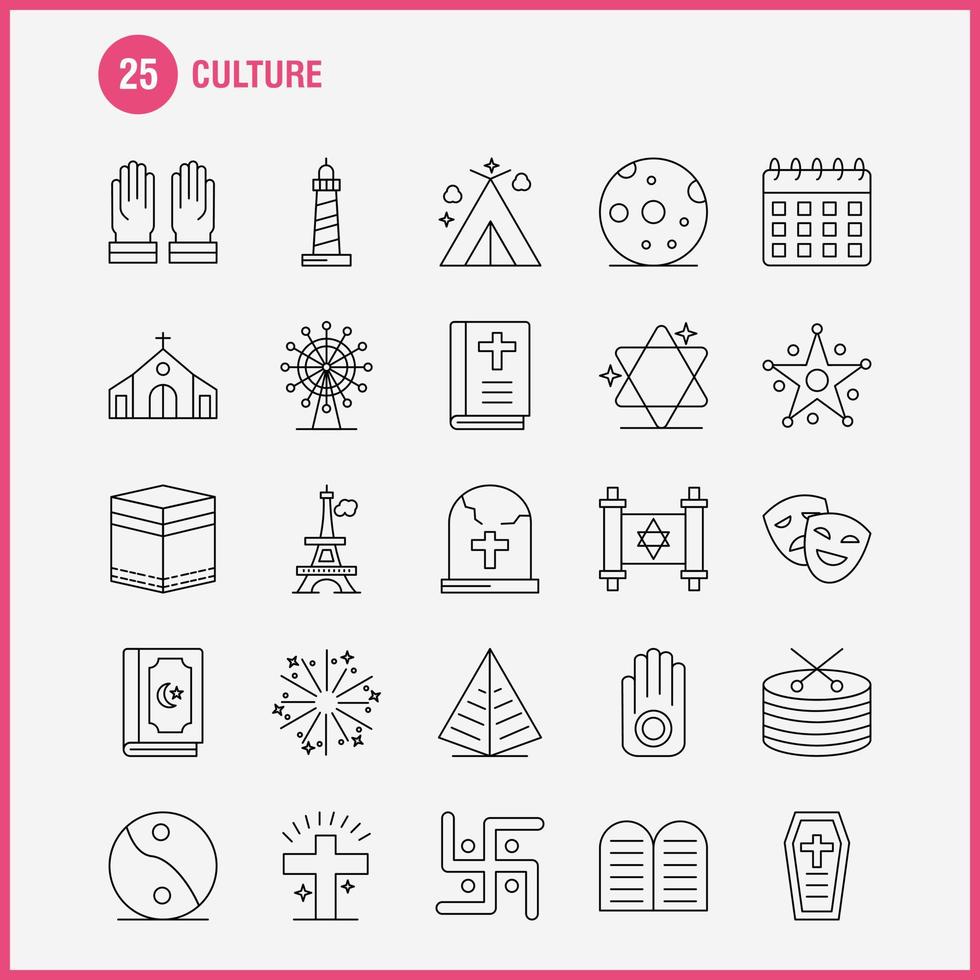 25 CULTURE