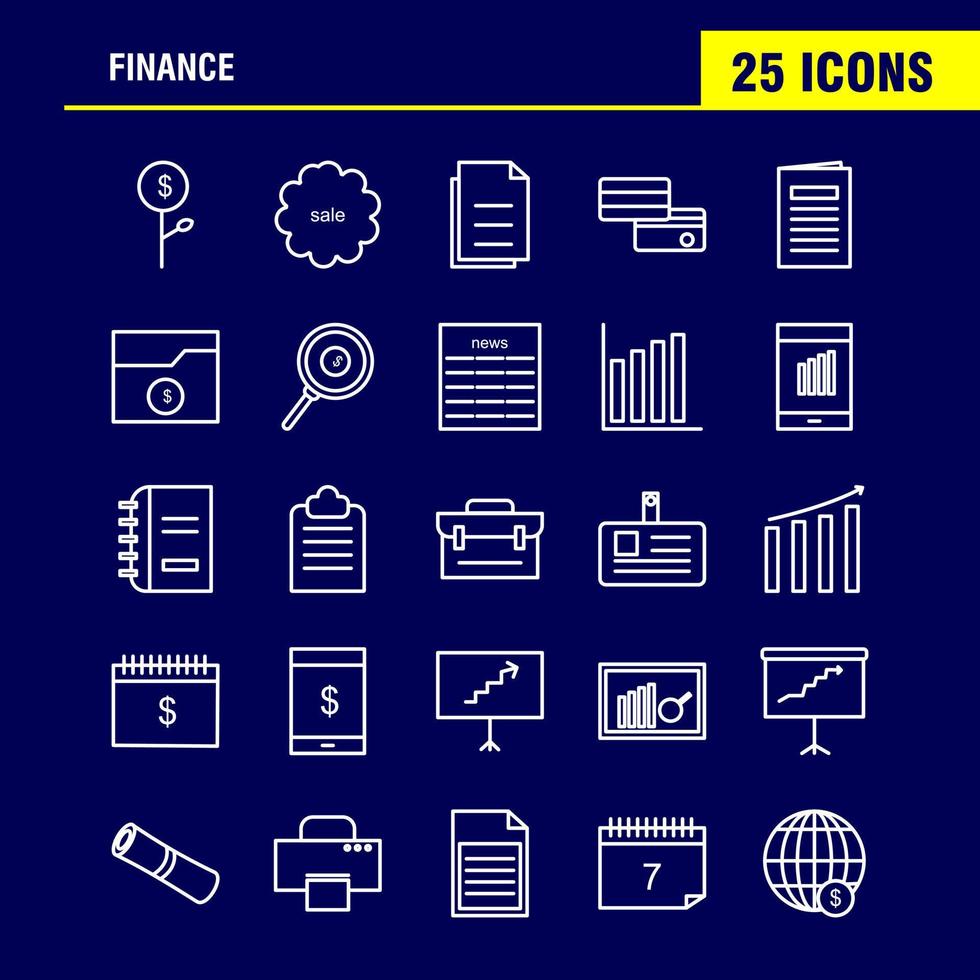 FINANCE

25 ICONS

$

sale

$

$

news

$

$

7

$