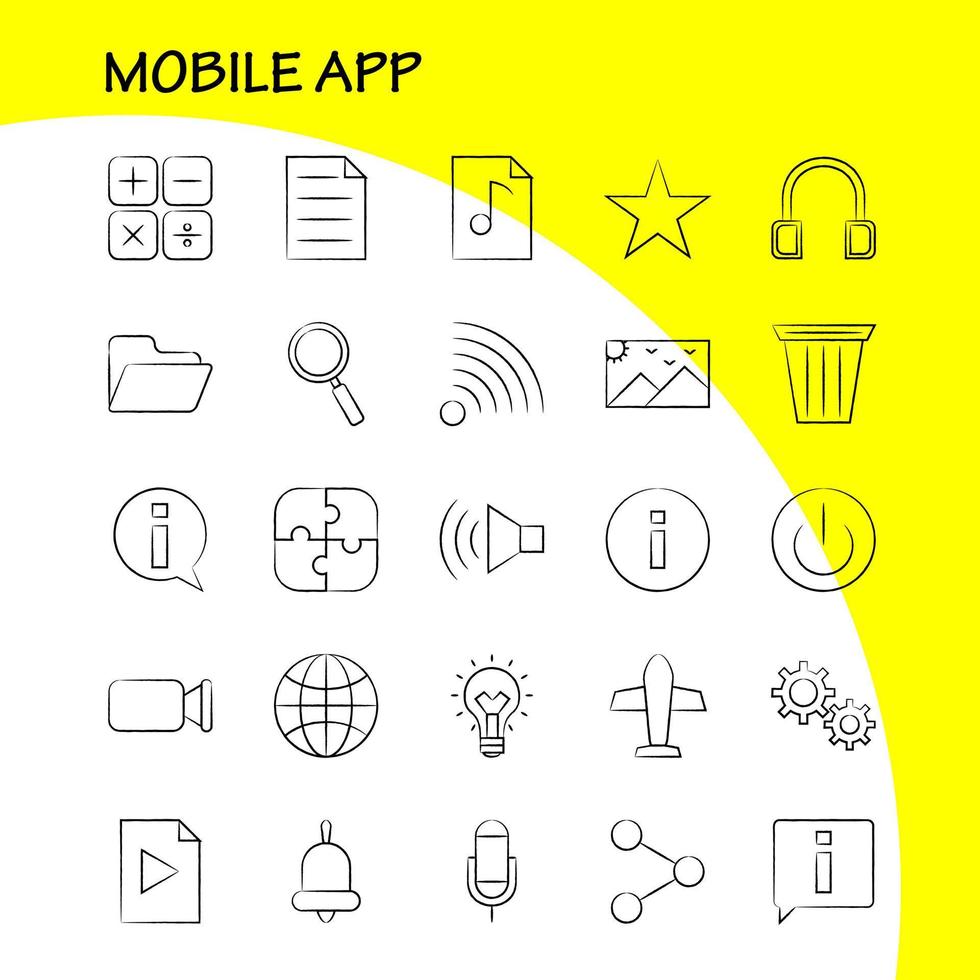 MOBILE APP