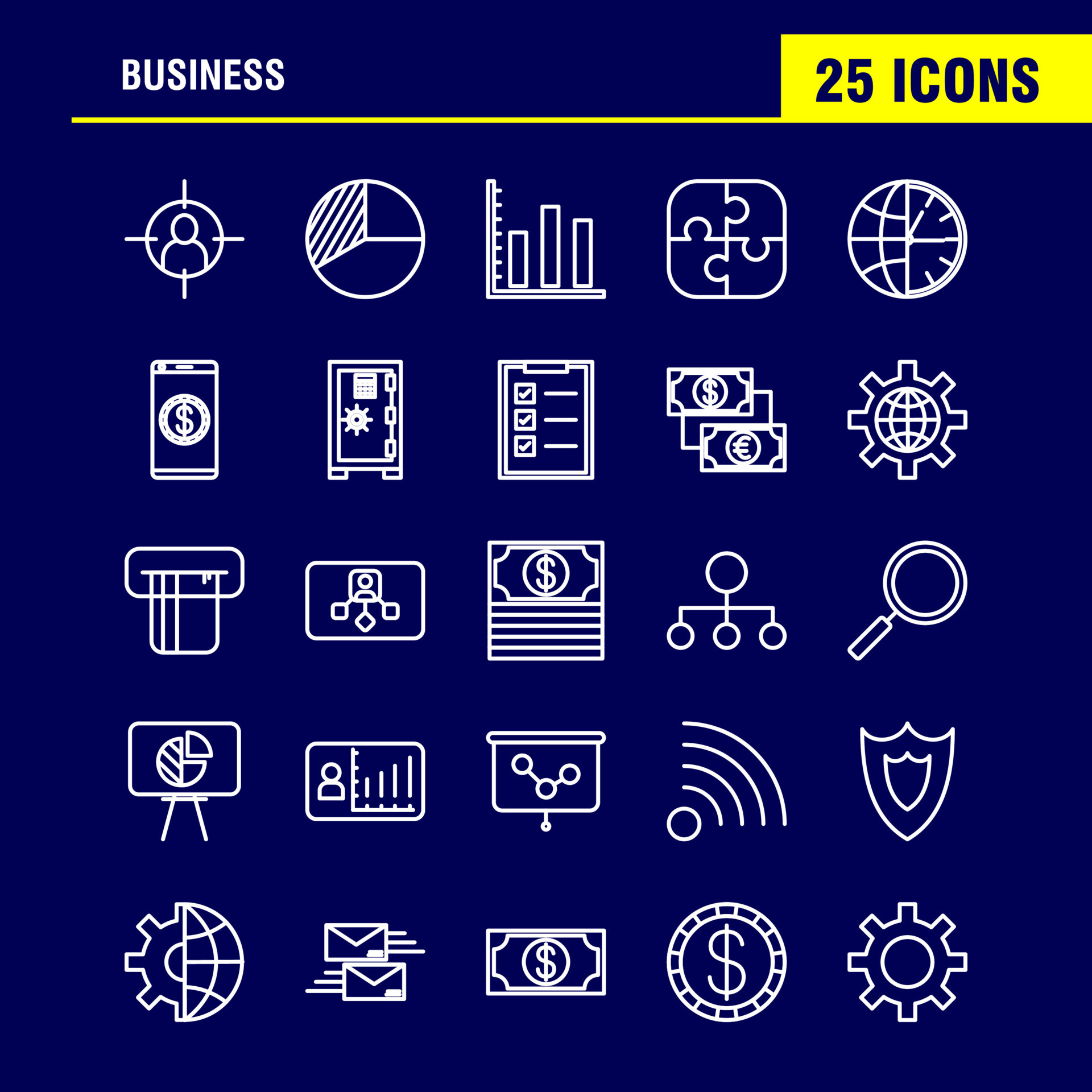 BUSINESS

25 ICONS