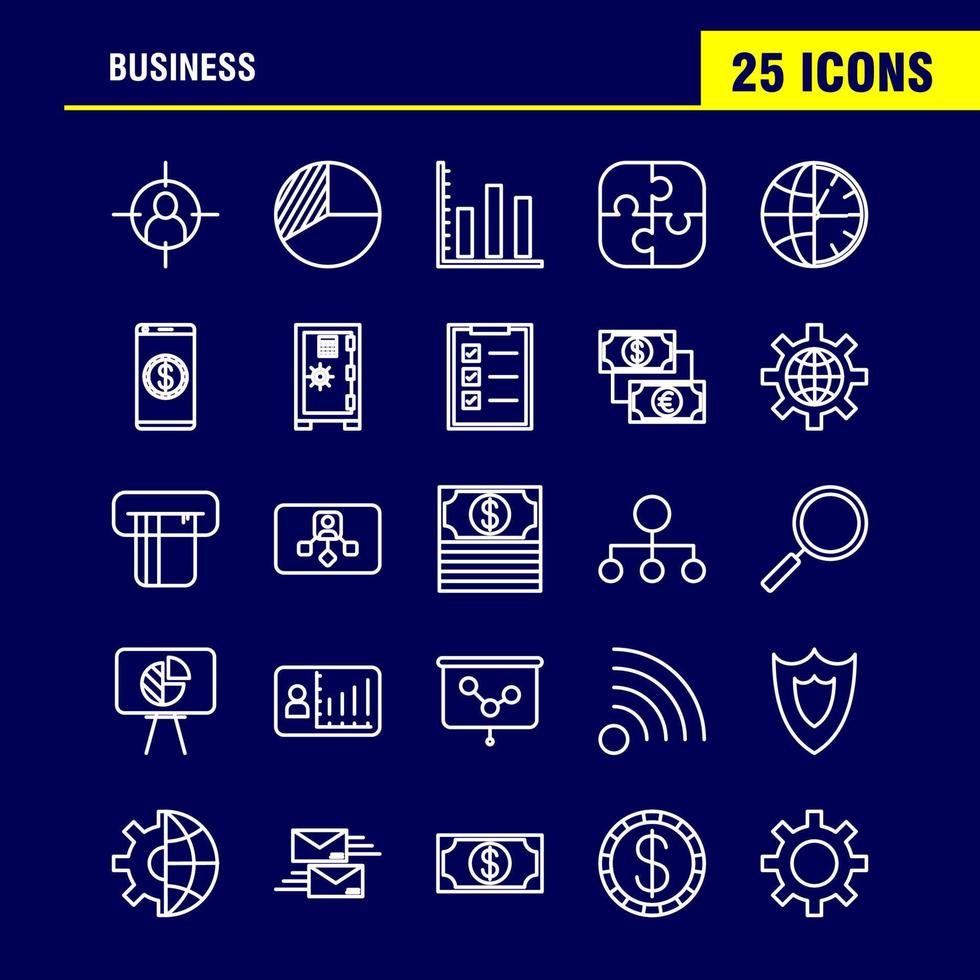 BUSINESS

25 ICONS