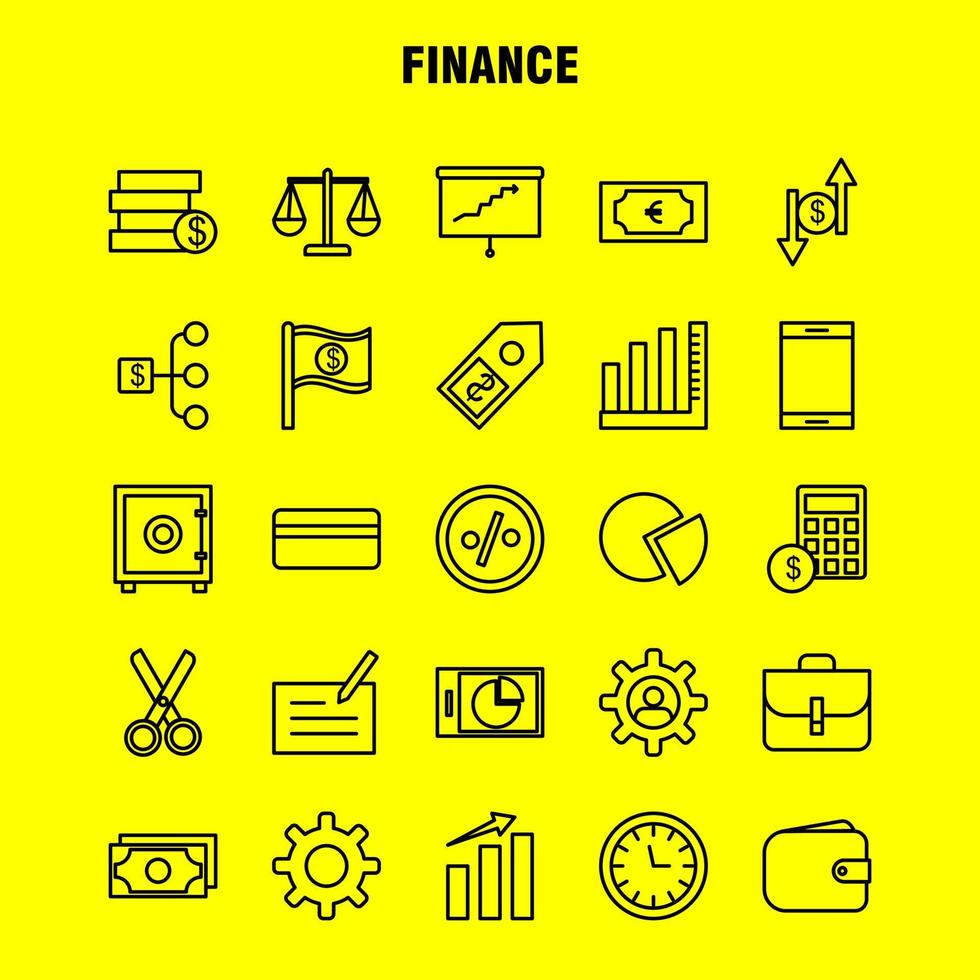 FINANCE