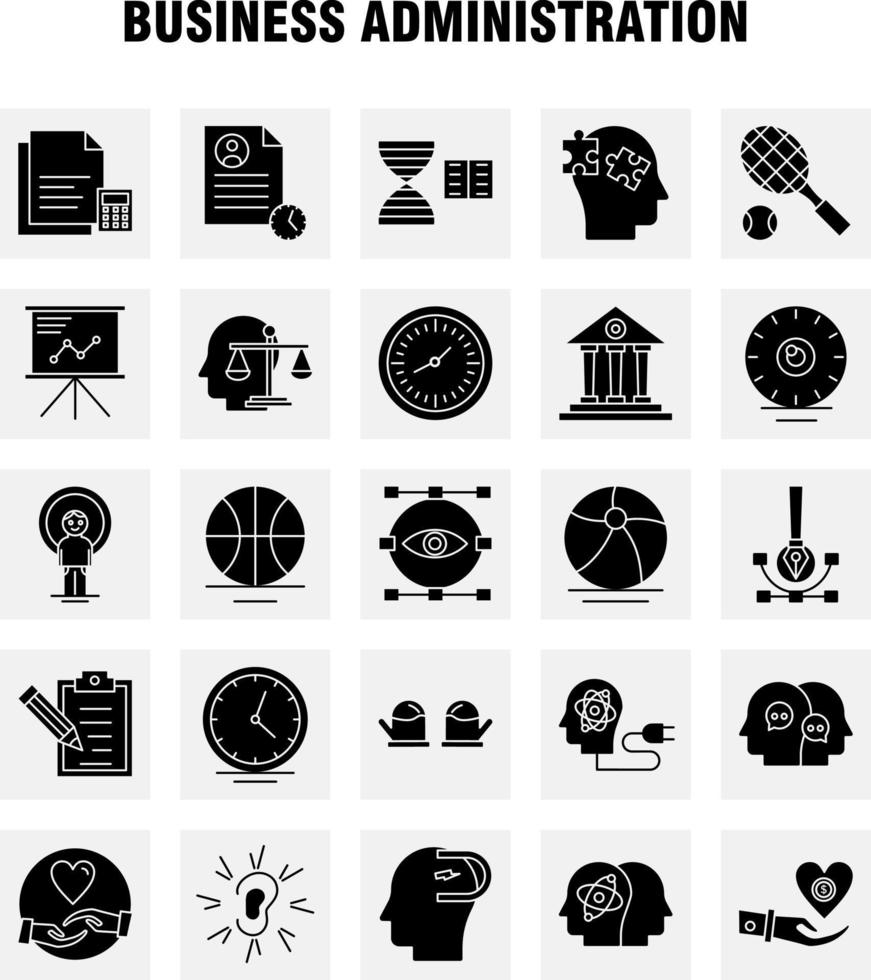 BUSINESS ADMINISTRATION