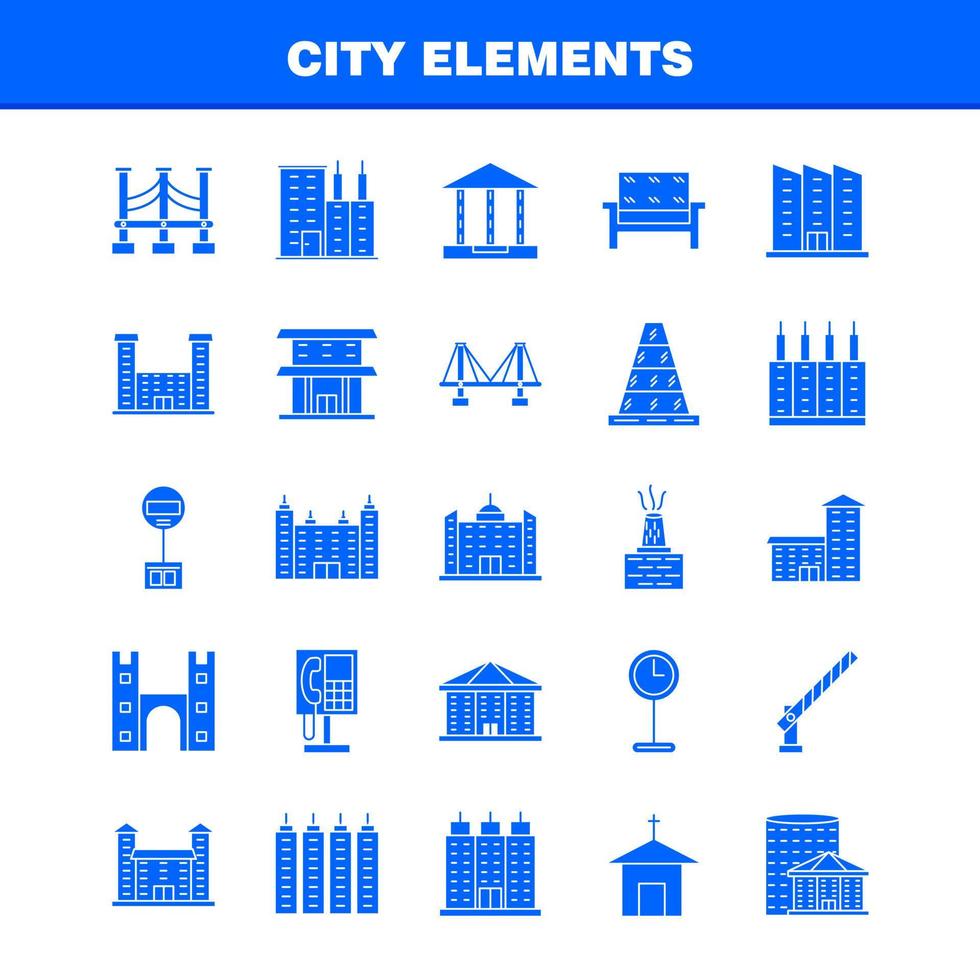 CITY ELEMENTS