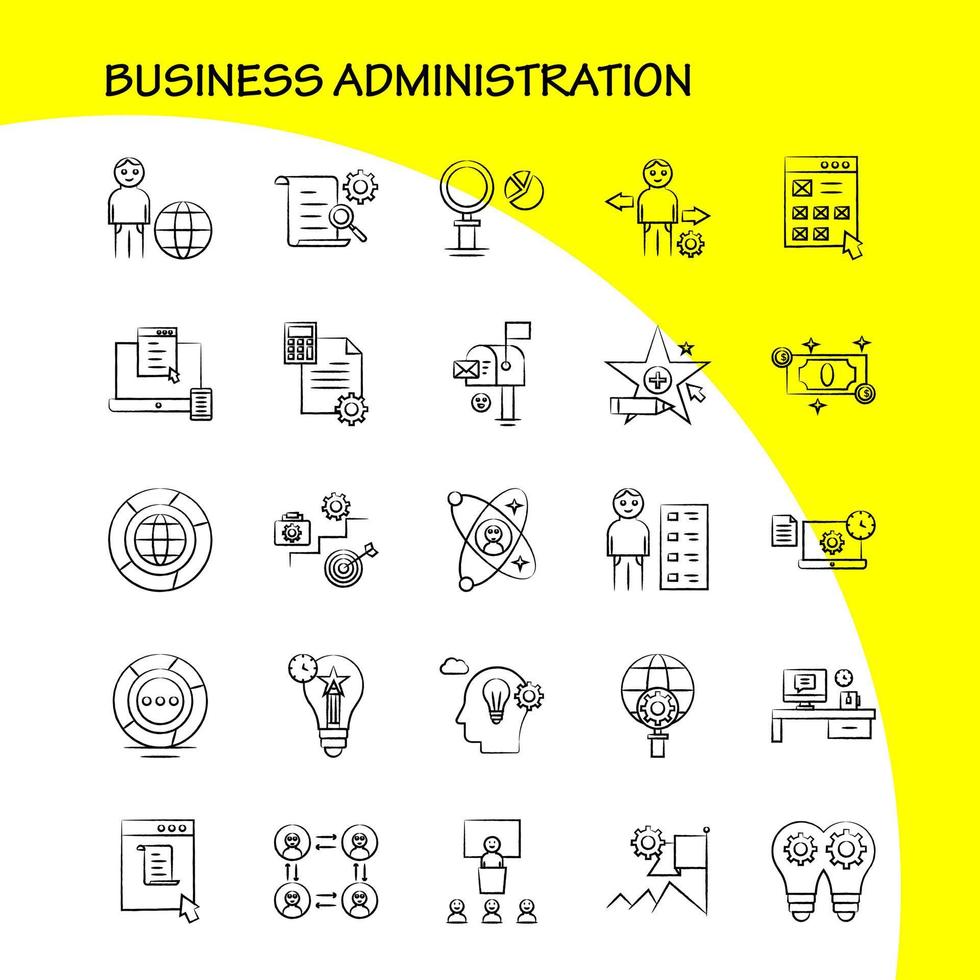 BUSINESS ADMINISTRATION