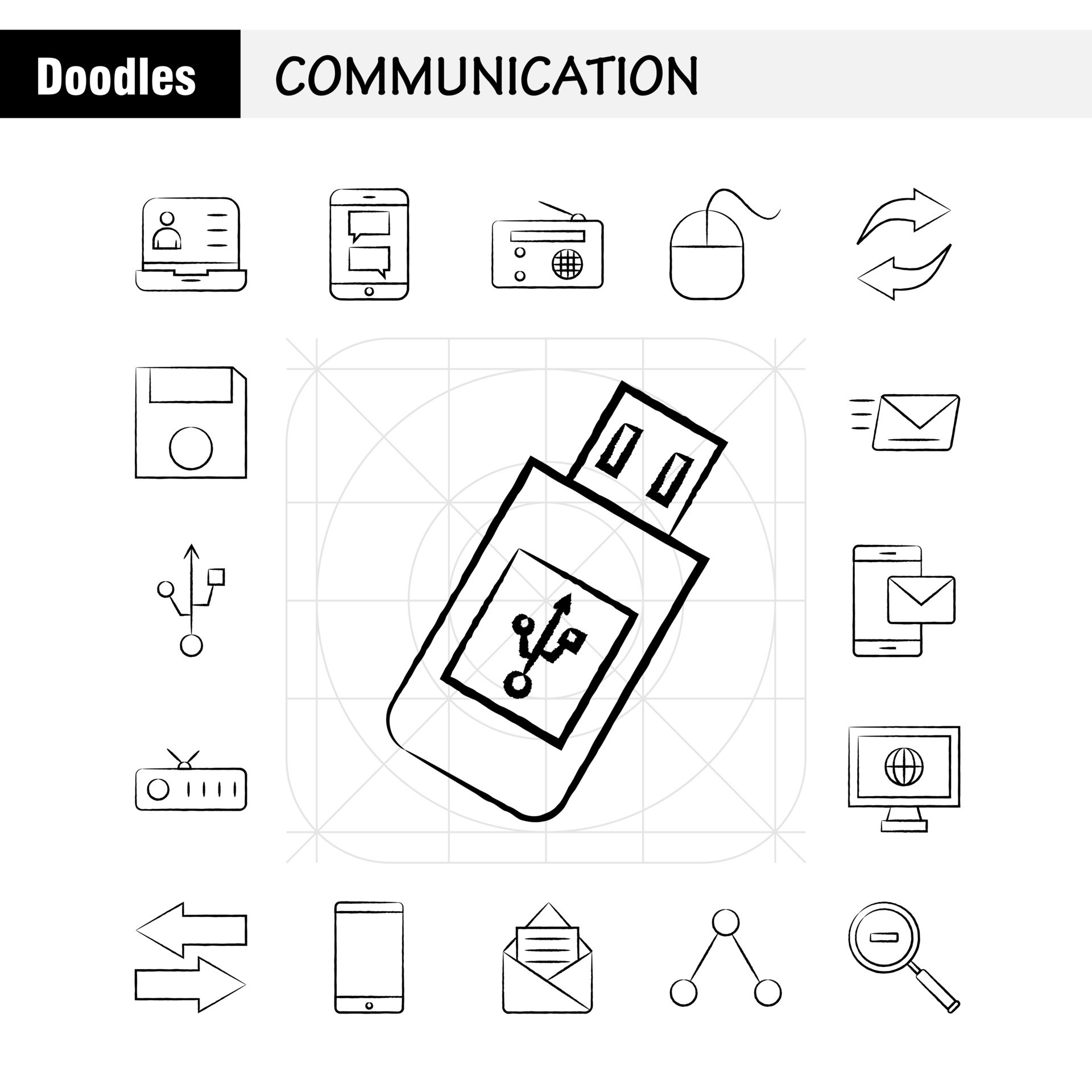 Doodles COMMUNICATION