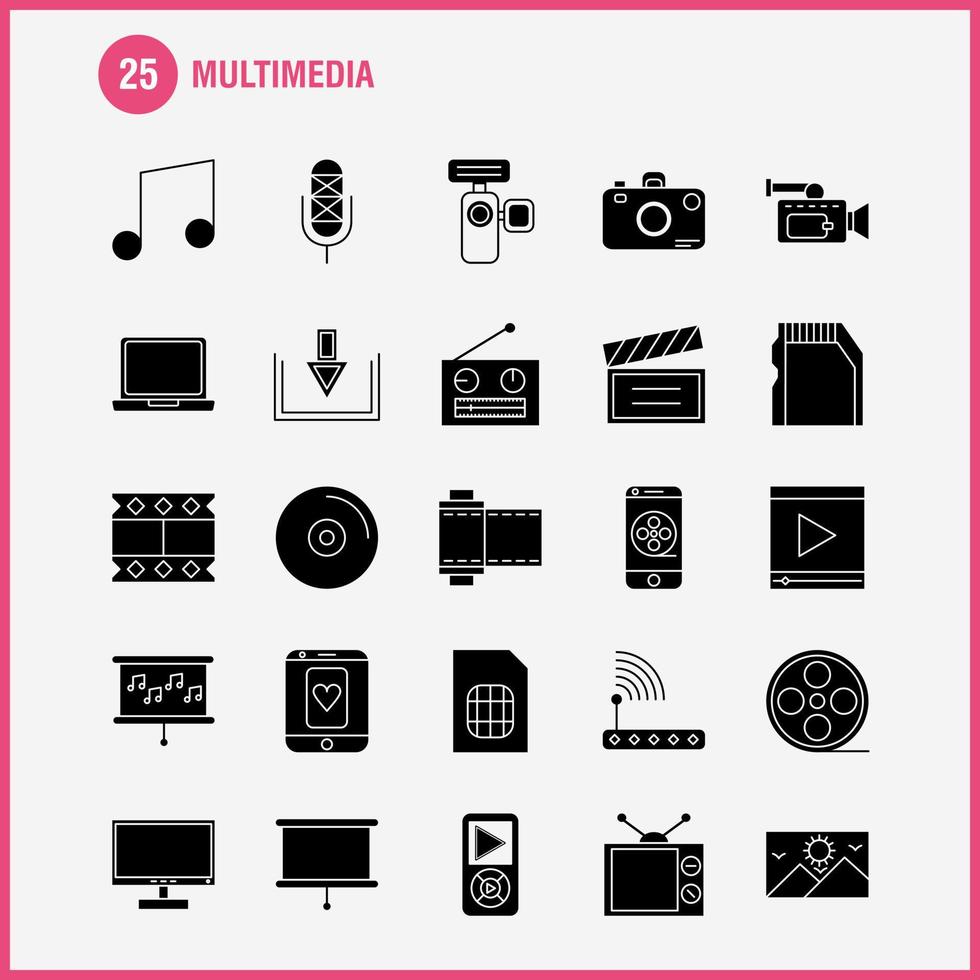 25 MULTIMEDIA