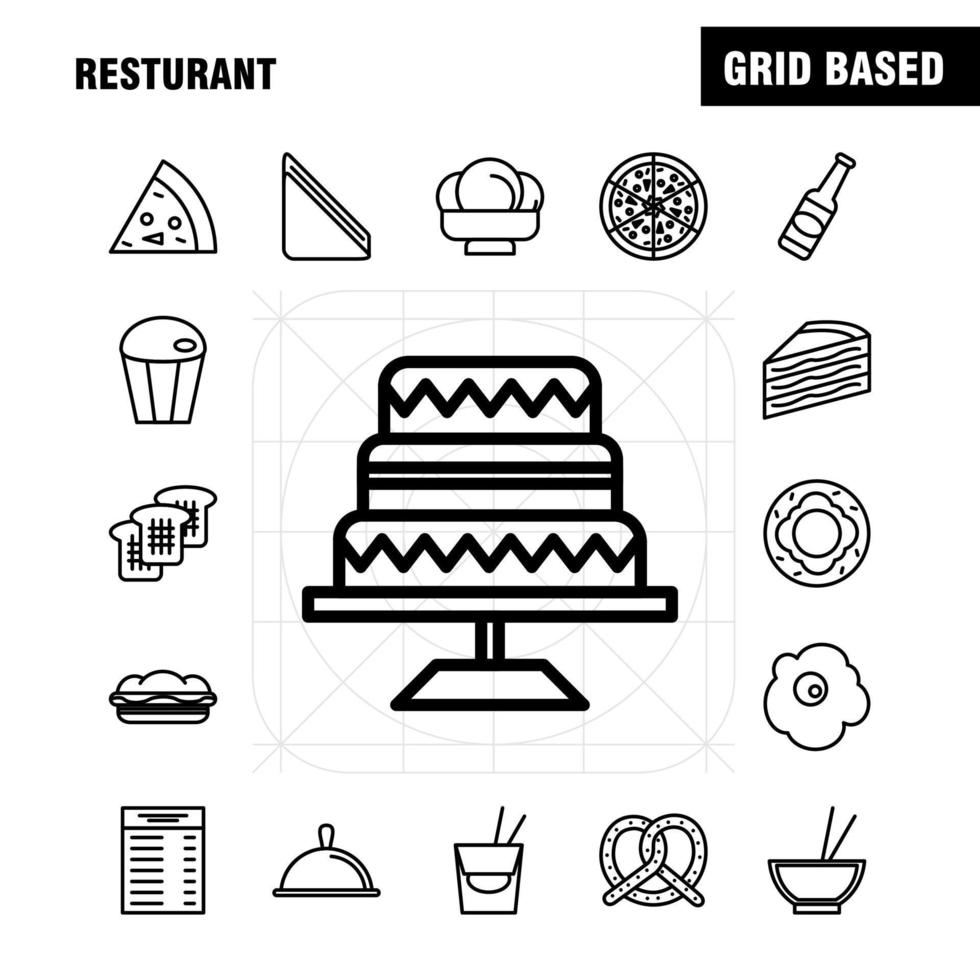 RESTURANT

GRID BASED