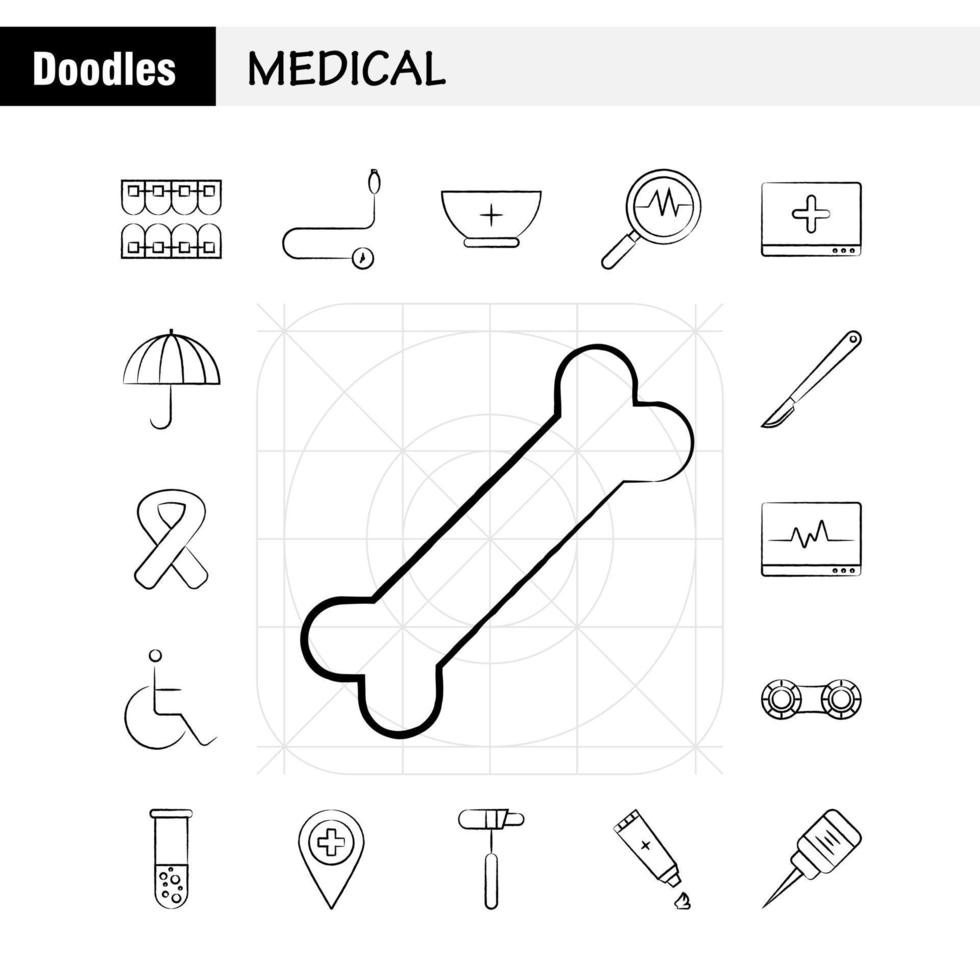 Doodles MEDICAL