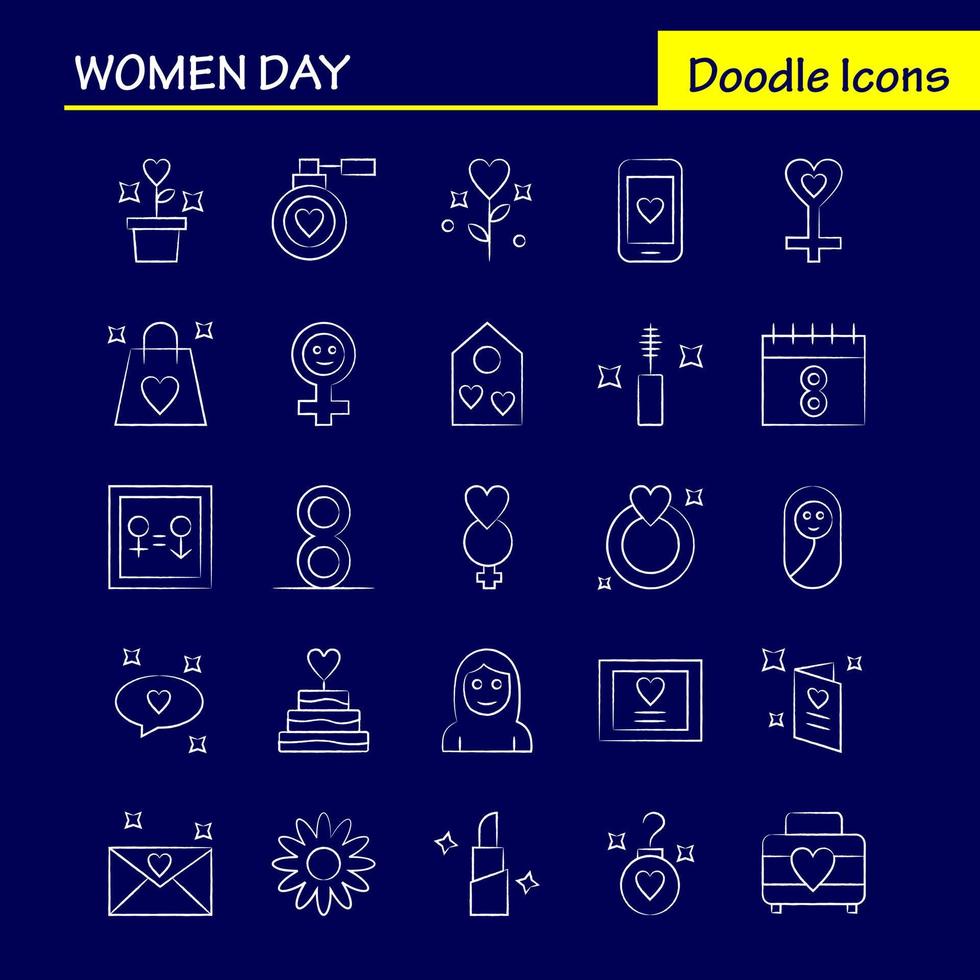 WOMEN DAY

Doodle Icons

8

8