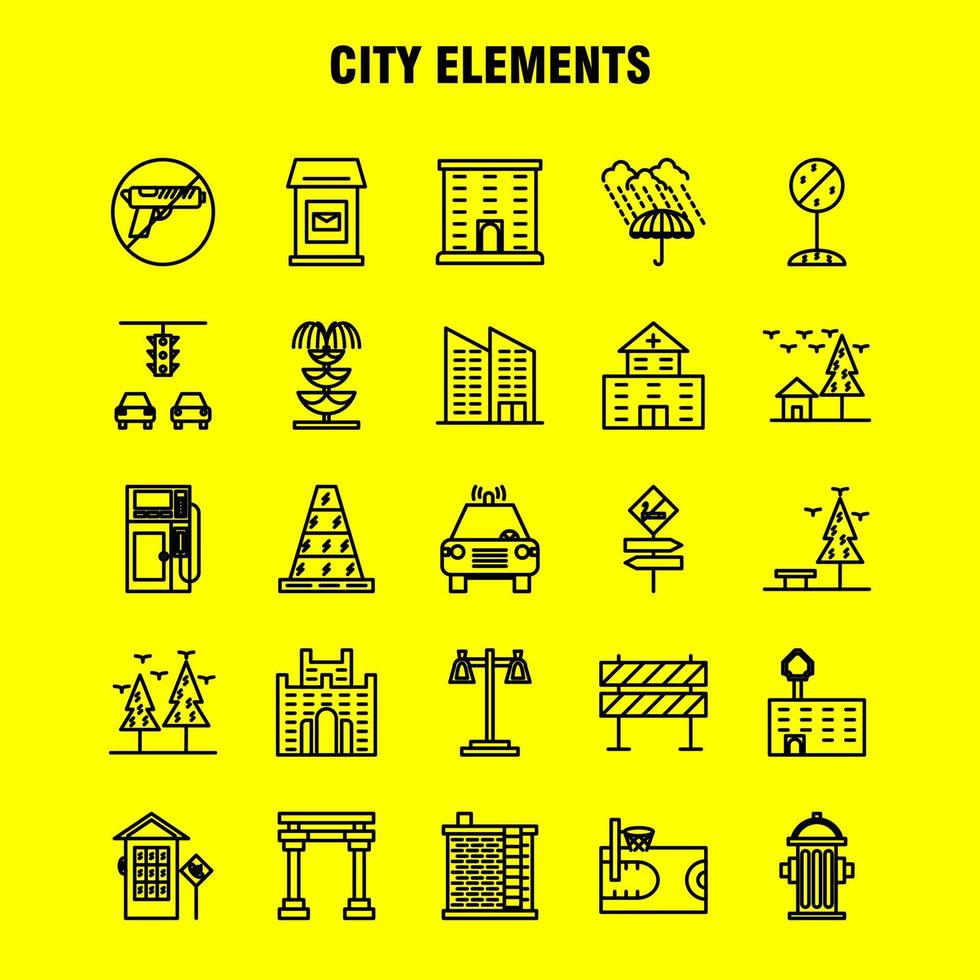 CITY ELEMENTS