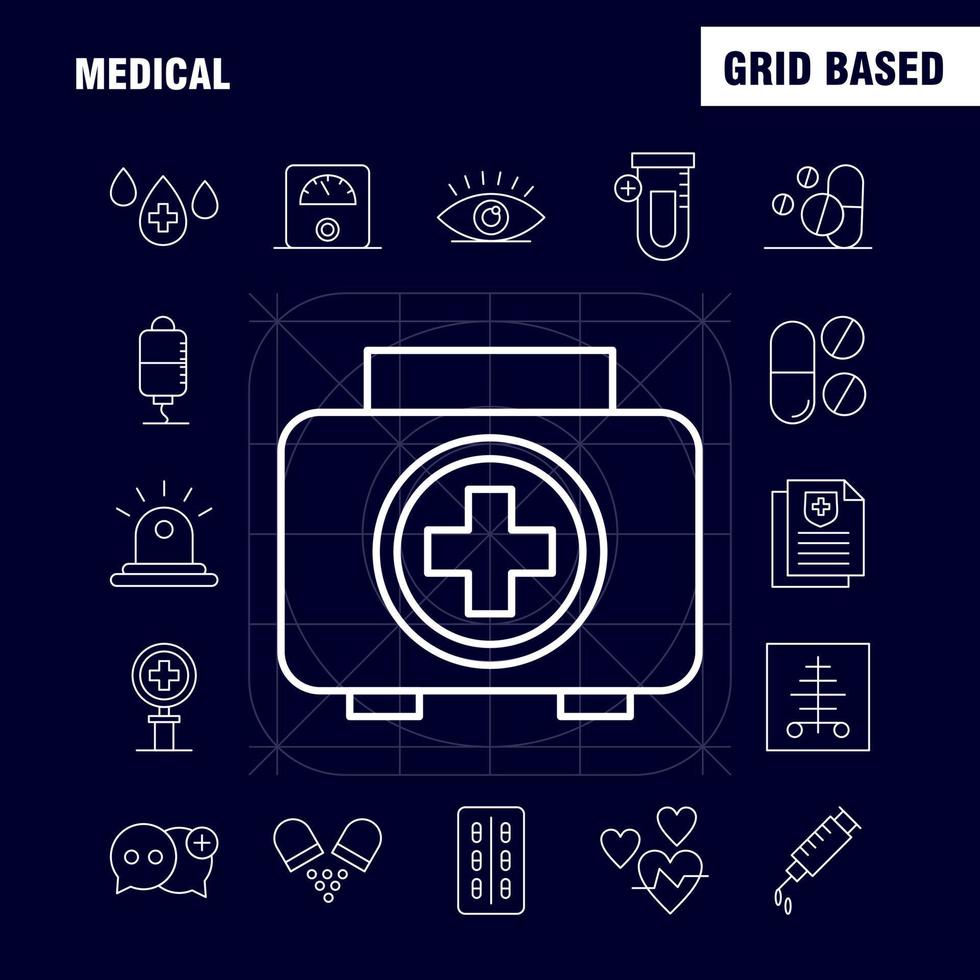 MEDICAL

GRID BASED