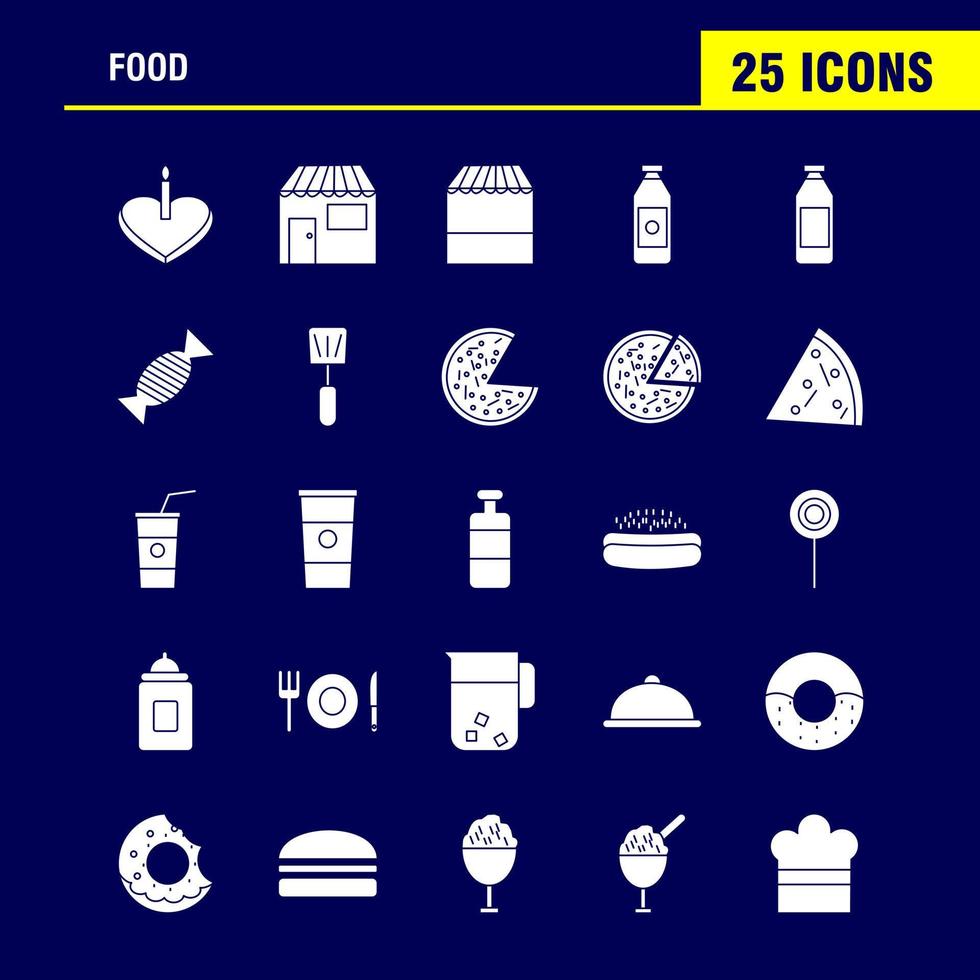 FOOD

25 ICONS