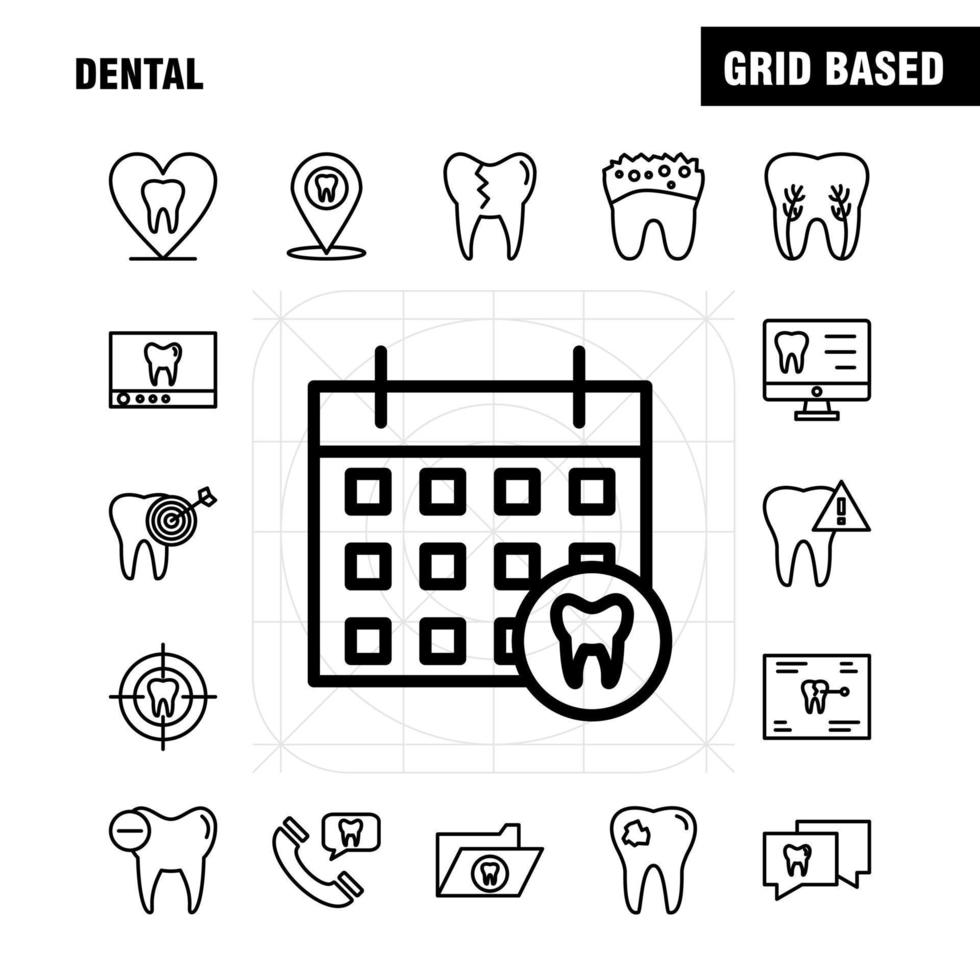 DENTAL

GRID BASED