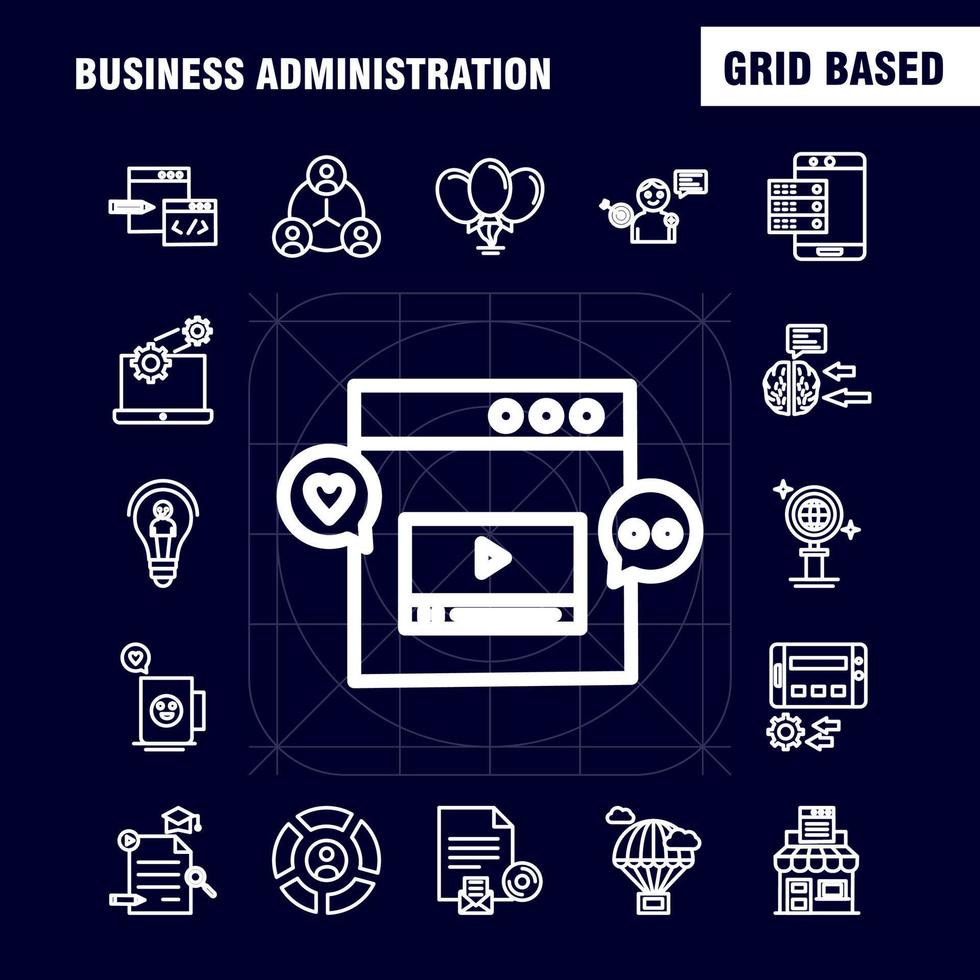 BUSINESS ADMINISTRATION

GRID BASED