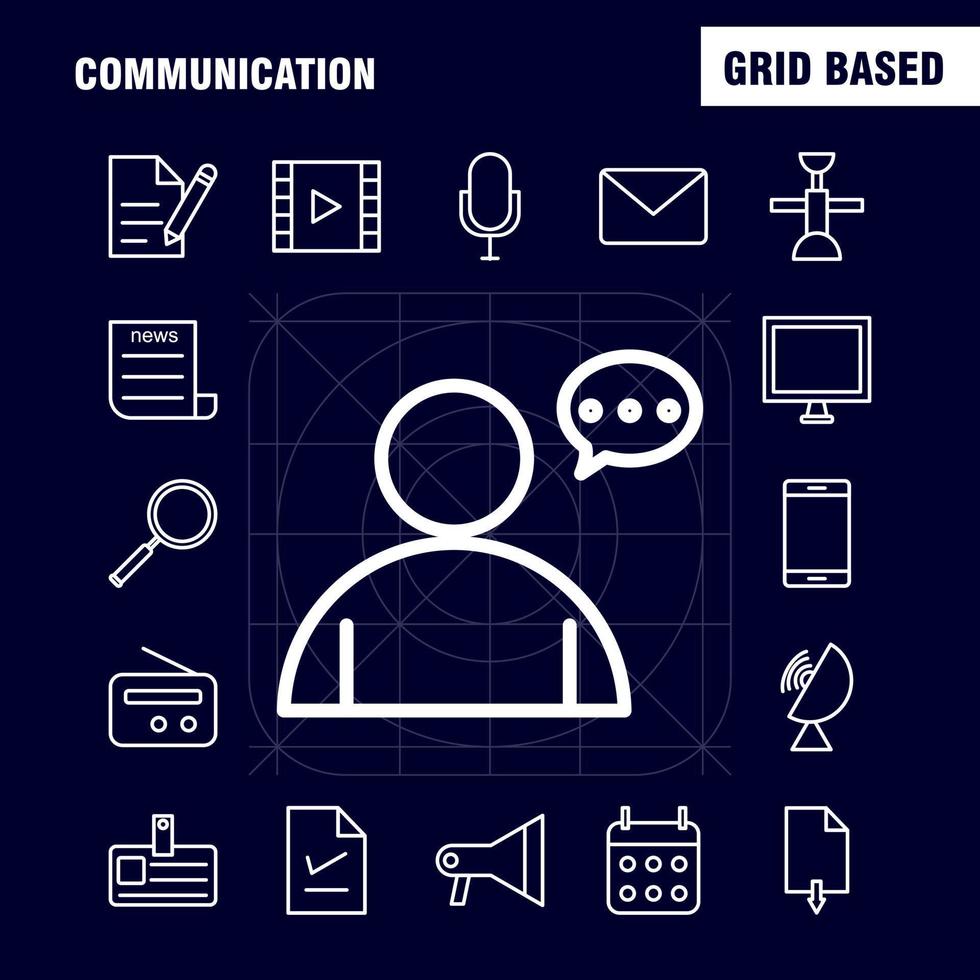 COMMUNICATION

GRID BASED

news