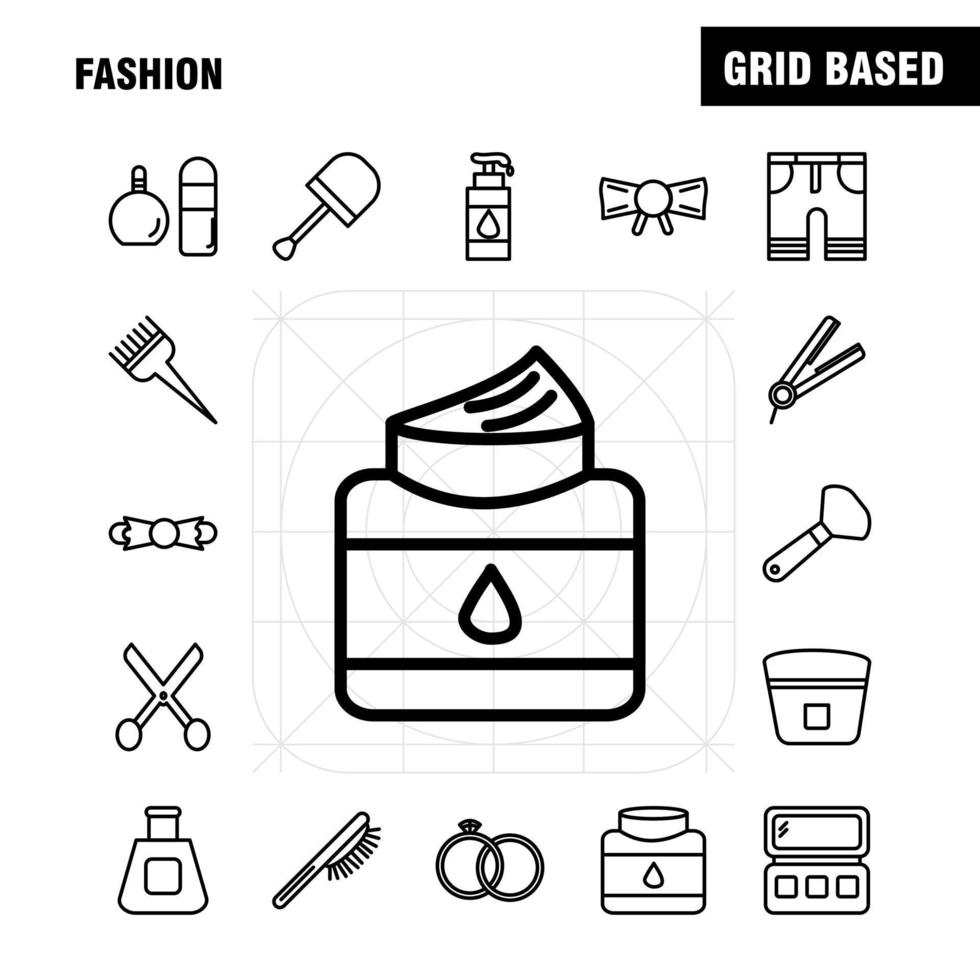 FASHION

GRID BASED