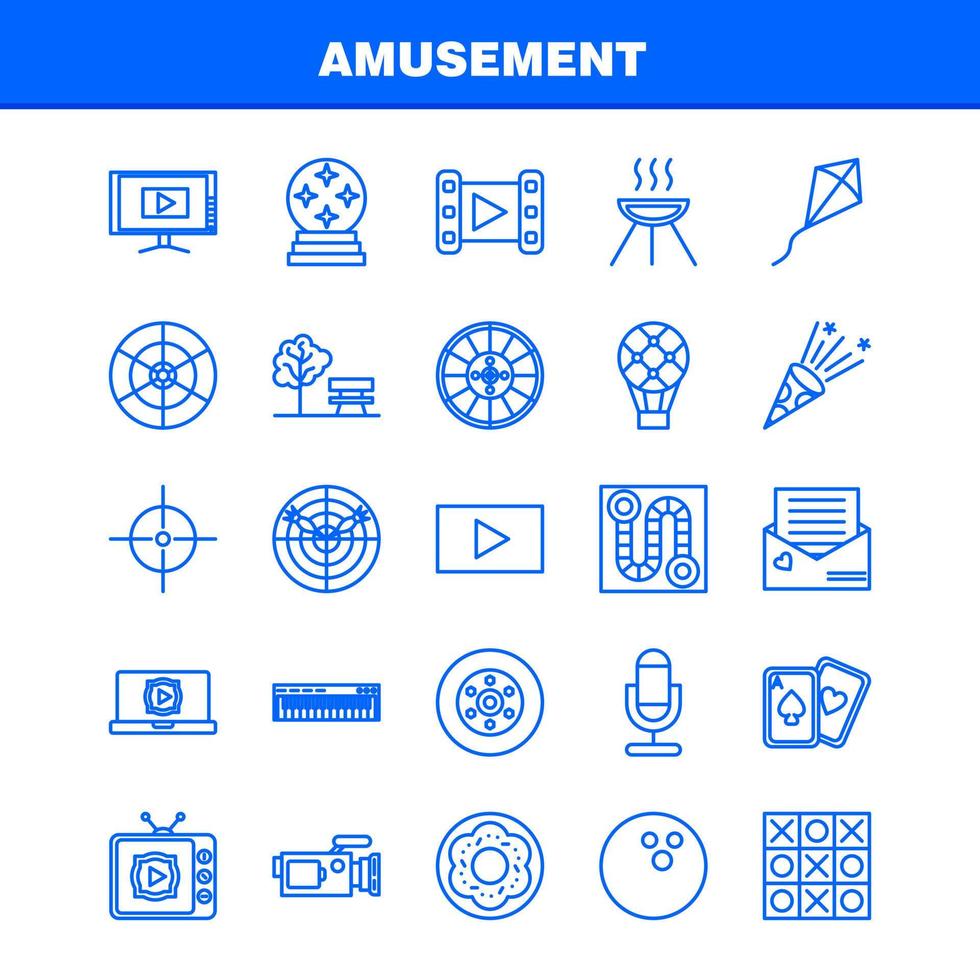 AMUSEMENT

A