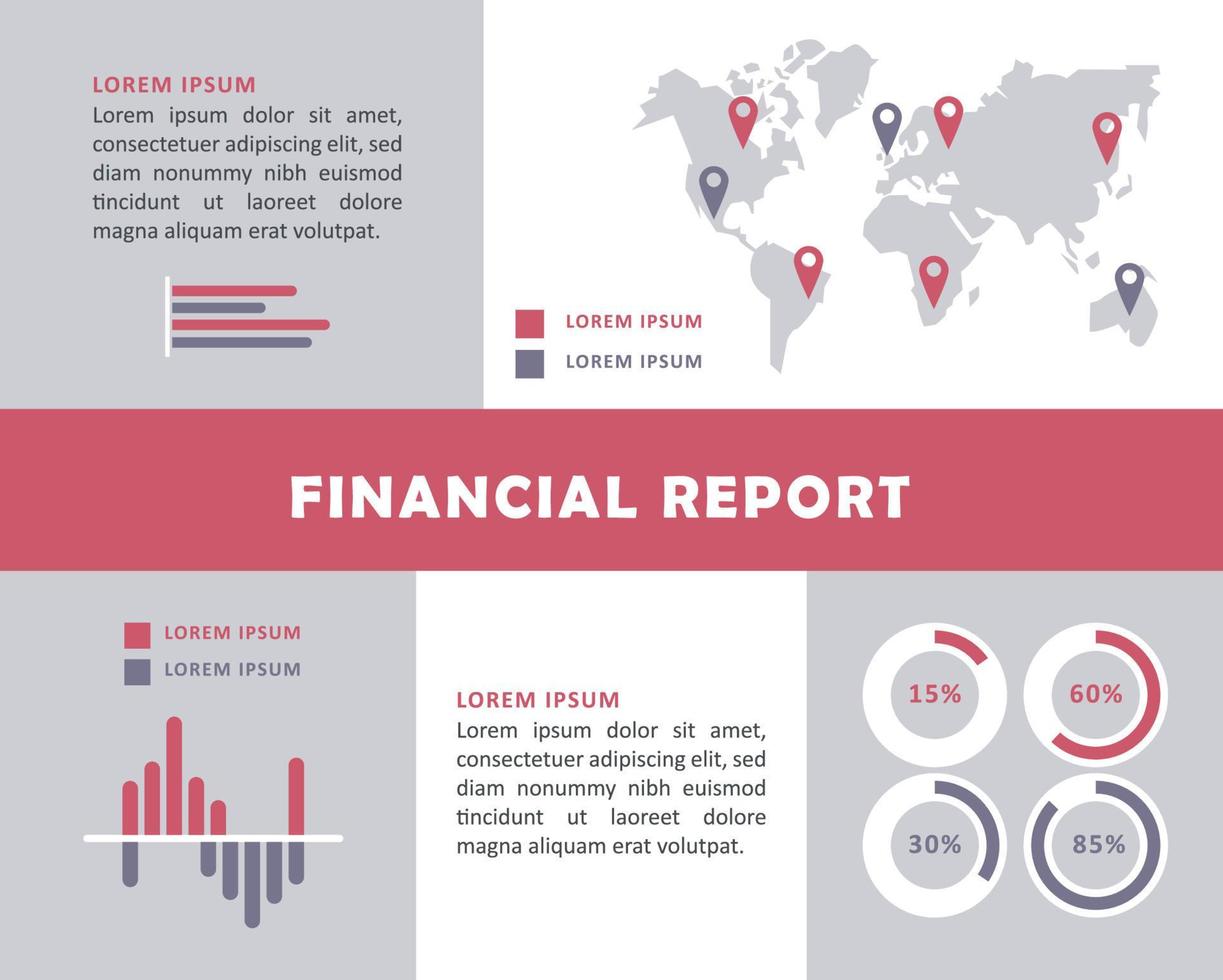 LOREM IPSUM
Lorem ipsum dolor sit amet, consectetuer adipiscing elit, sed diam nonummy nibh euismod tincidunt ut laoreet dolore magna aliquam erat volutpat.

LOREM IPSUM
LOREM IPSUM

FINANCIAL REPORT

LOREM IPSUM
LOREM IPSUM

LOREM IPSUM
Lorem ipsum dolor sit amet, consectetuer adipiscing elit, sed diam nonummy nibh euismod tincidunt ut laoreet dolore magna aliquam erat volutpat.

15%
60%
30%
85%