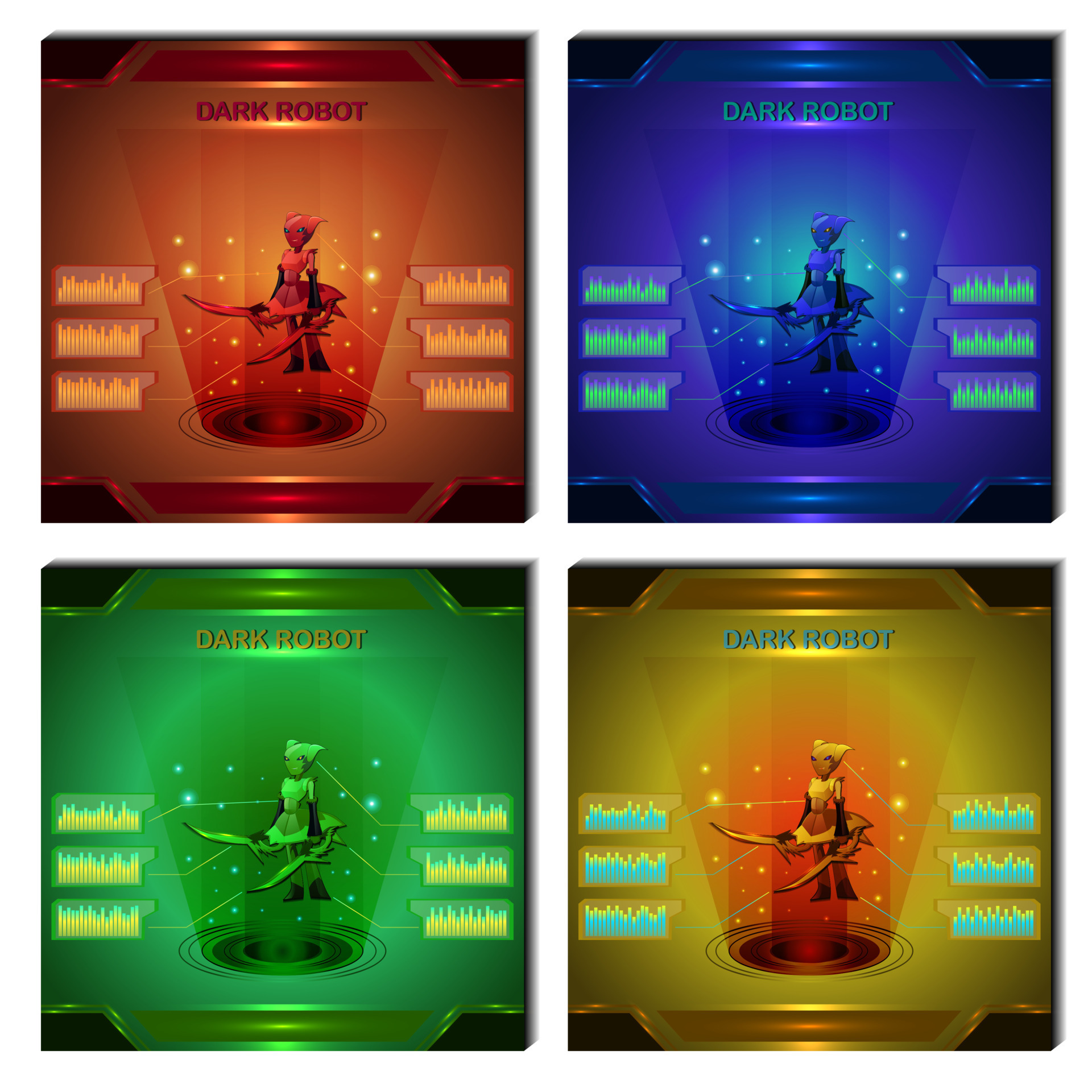 DARK ROBOT

DARK ROBOT

DARK ROBOT

DARK ROBOT