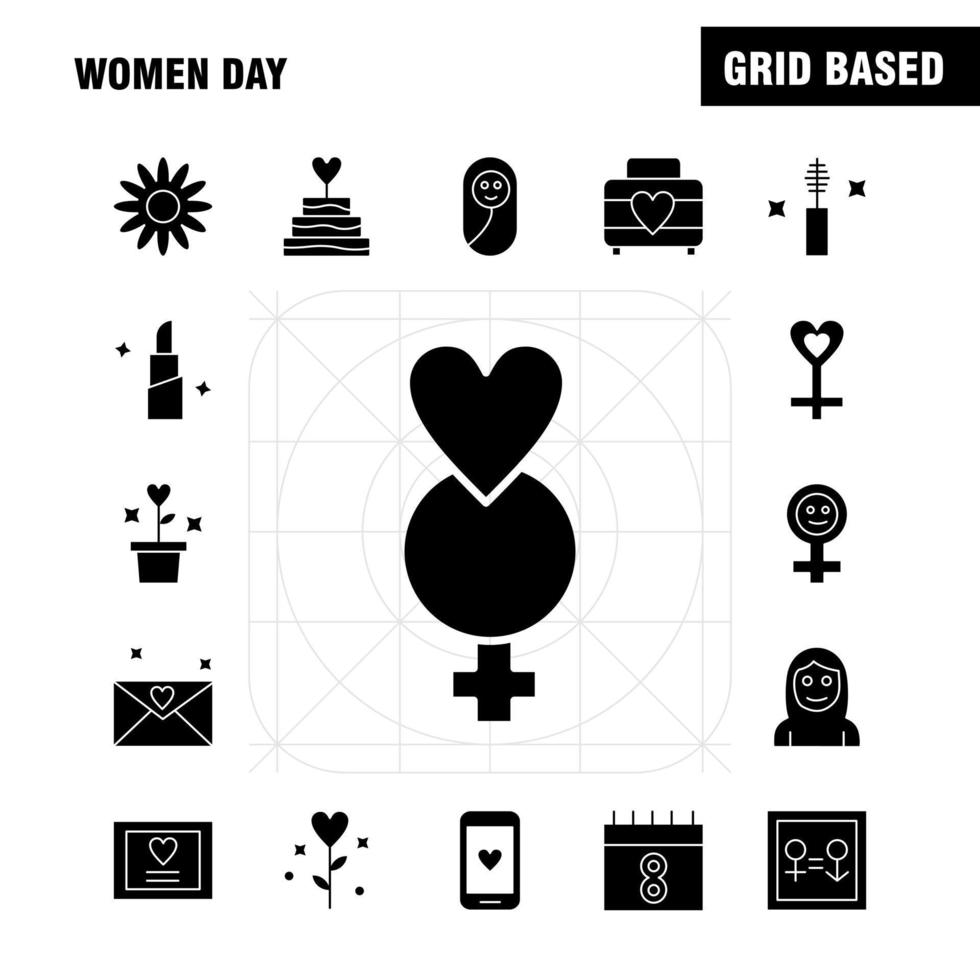 WOMEN DAY

GRID BASED

8