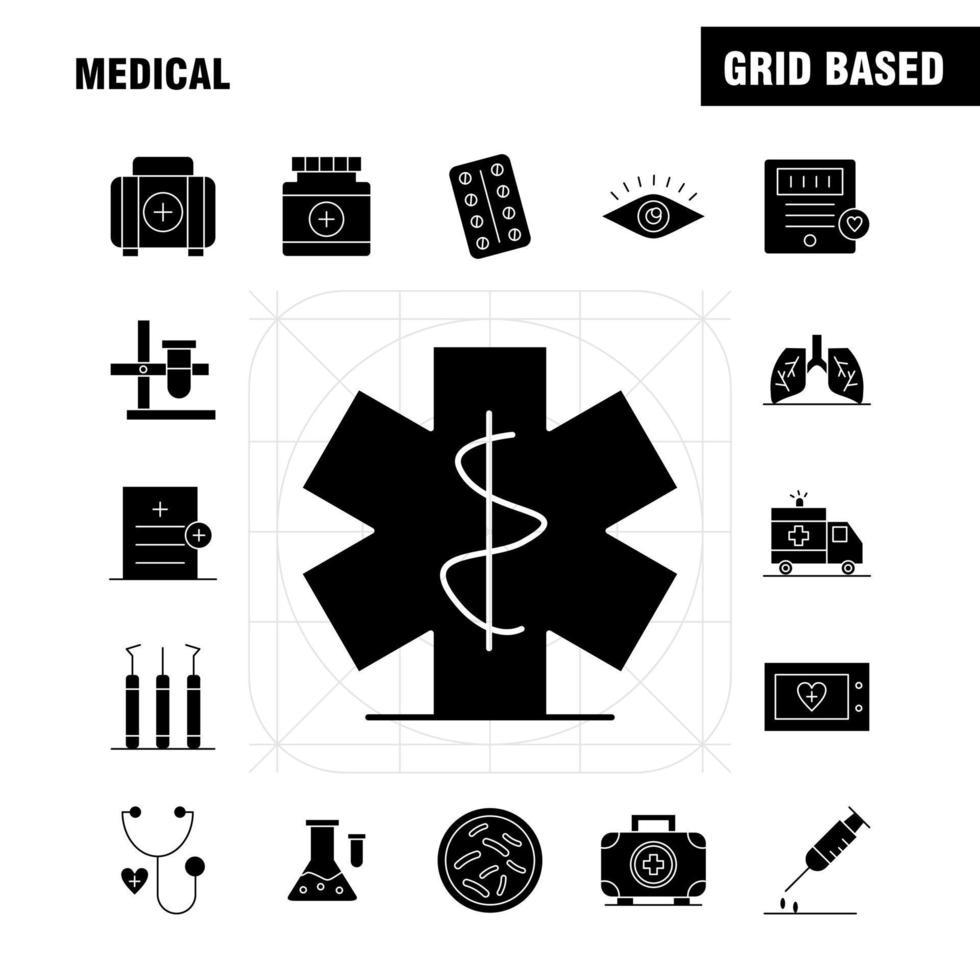 MEDICAL

GRID BASED