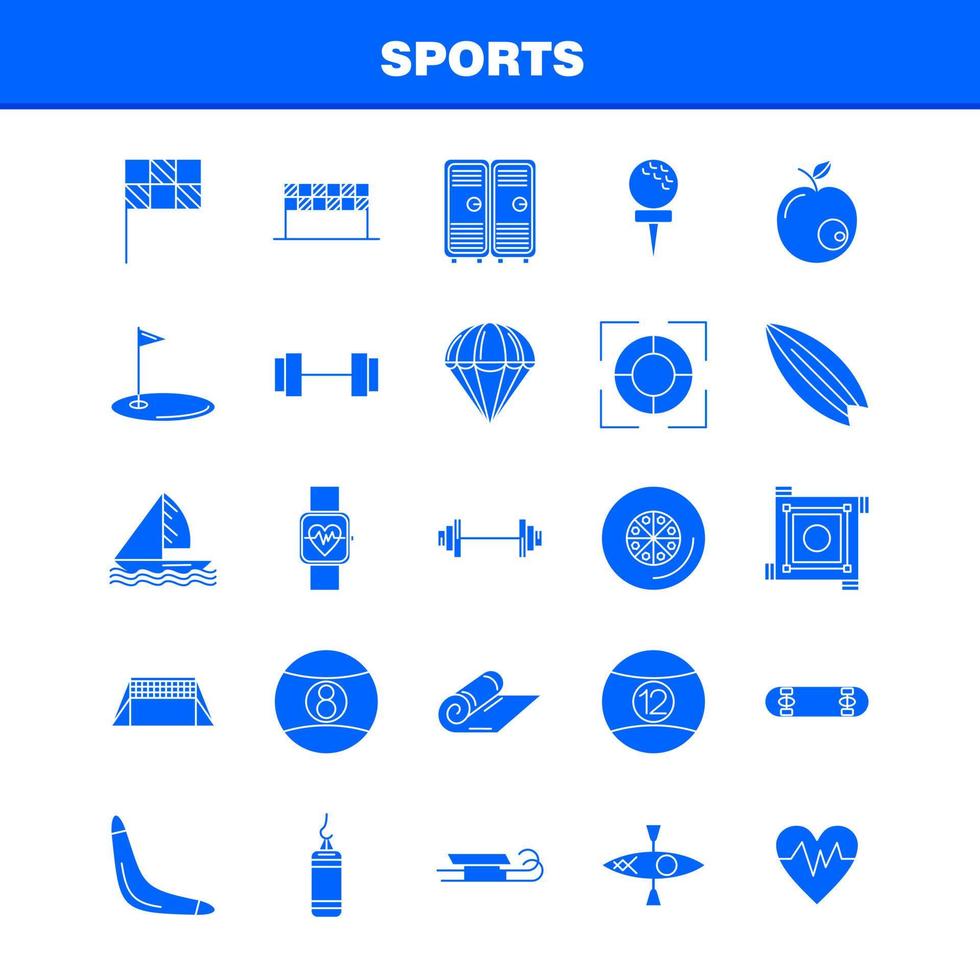 SPORTS

8

12