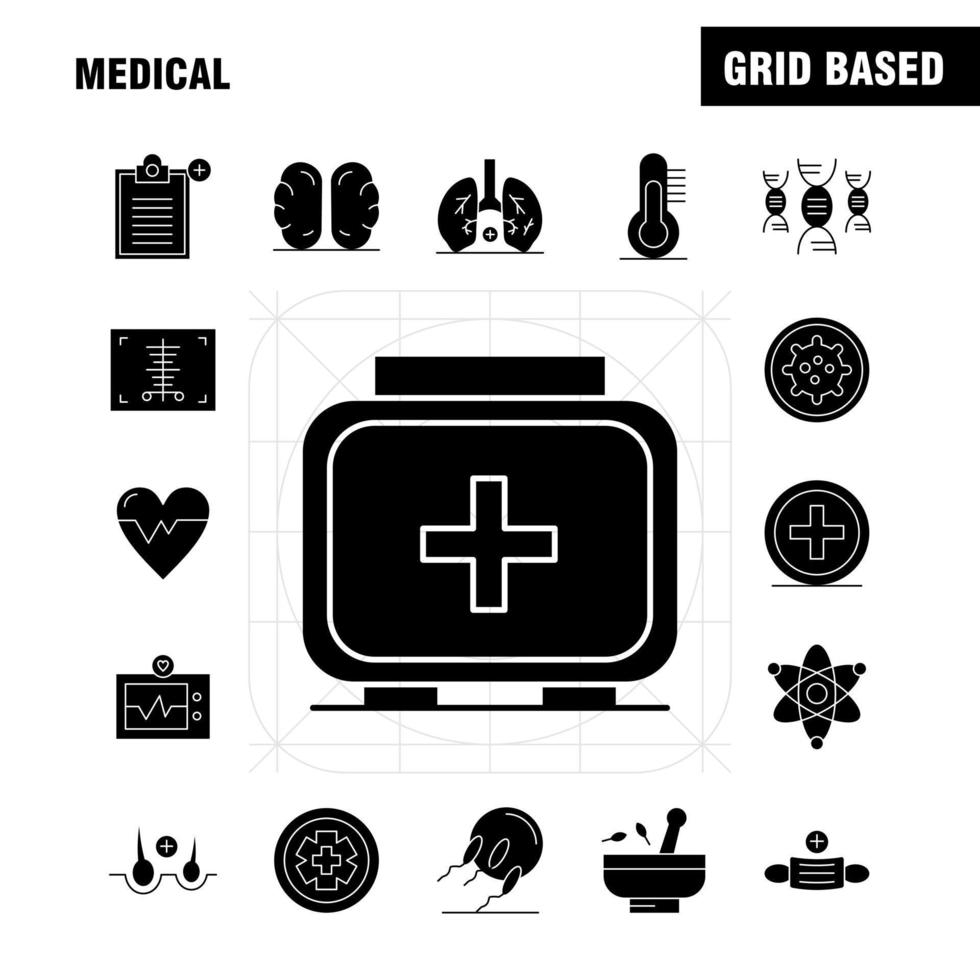 MEDICAL

GRID BASED