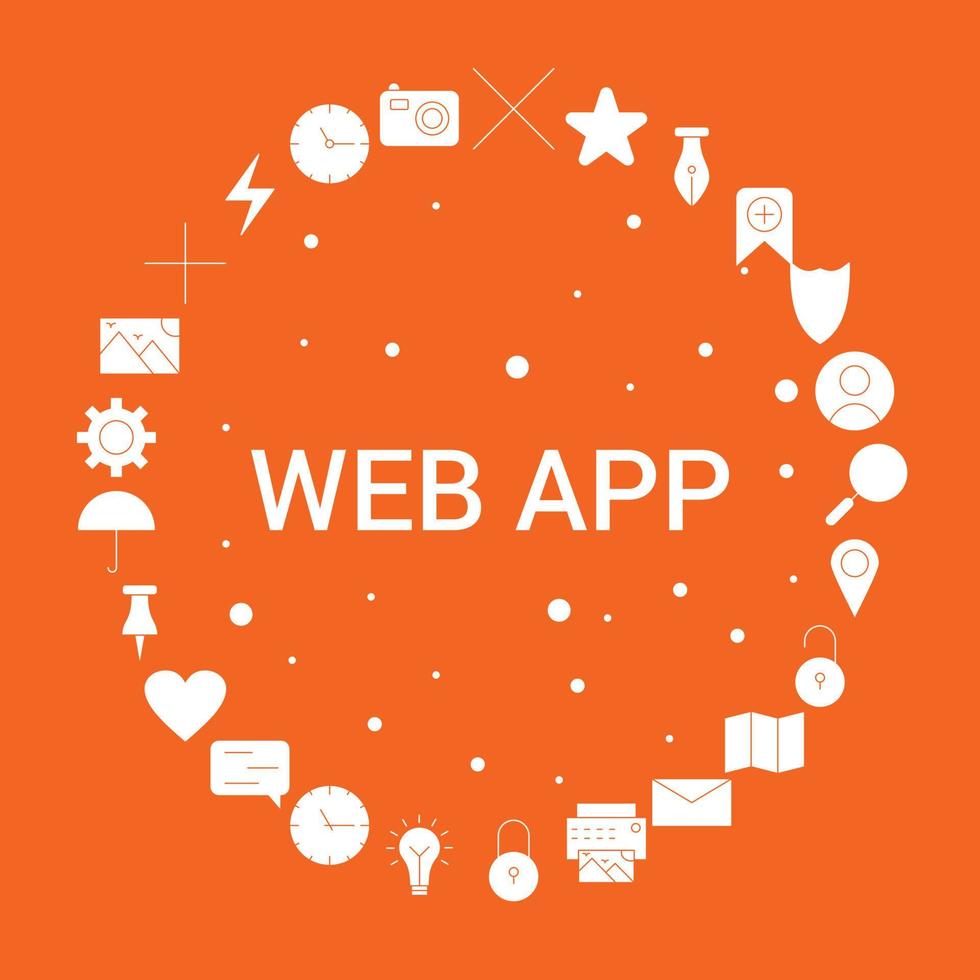 WEB APP