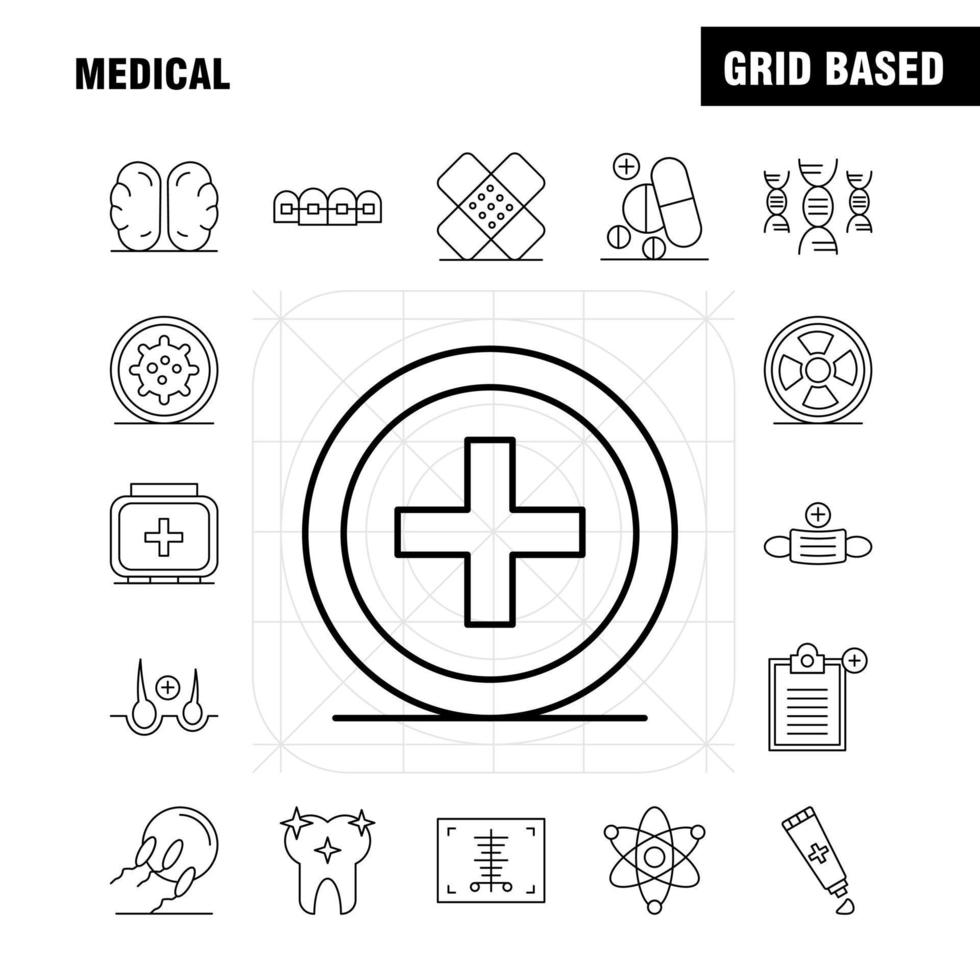 MEDICAL

GRID BASED